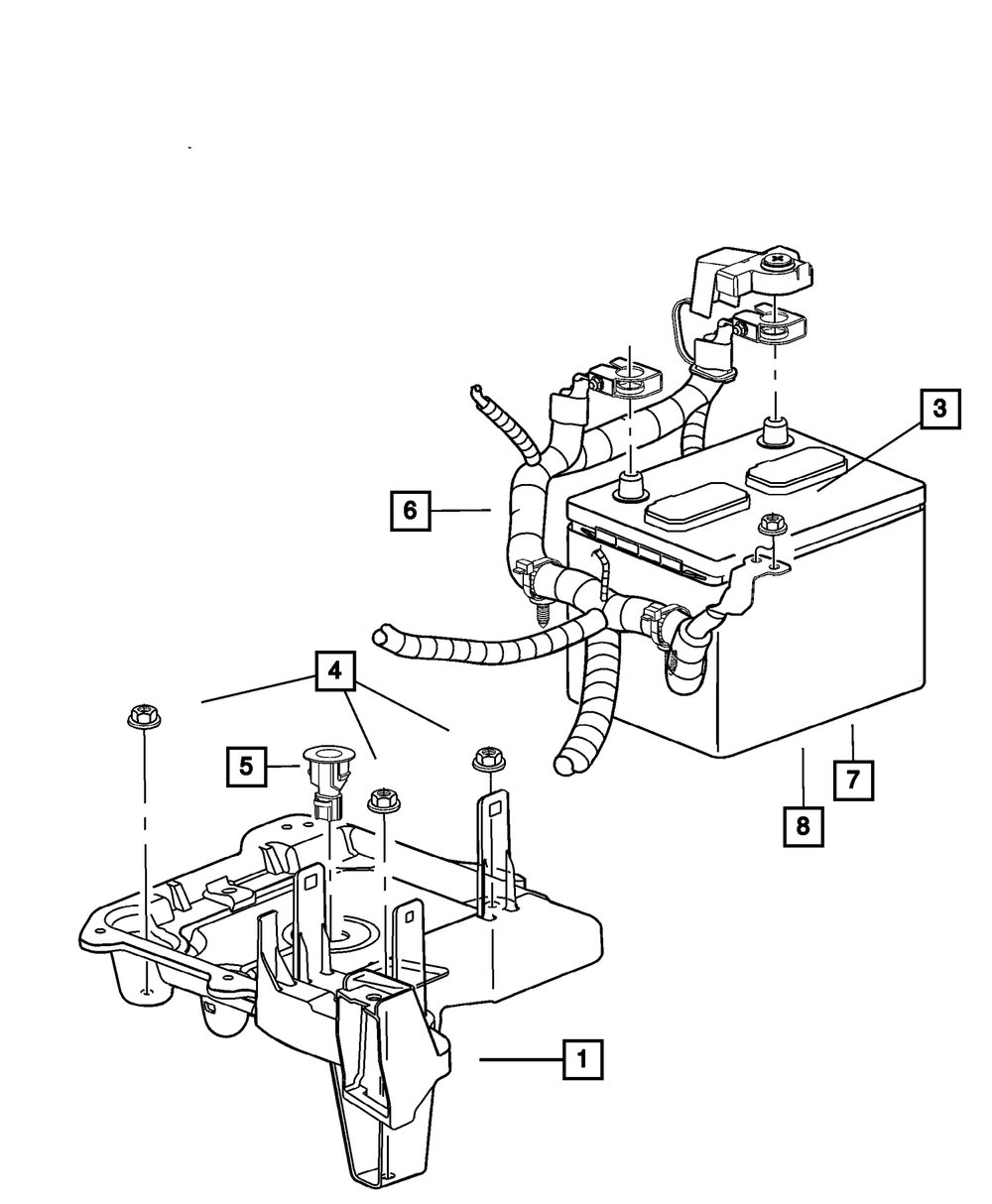 3
6
4
5
7
8
1