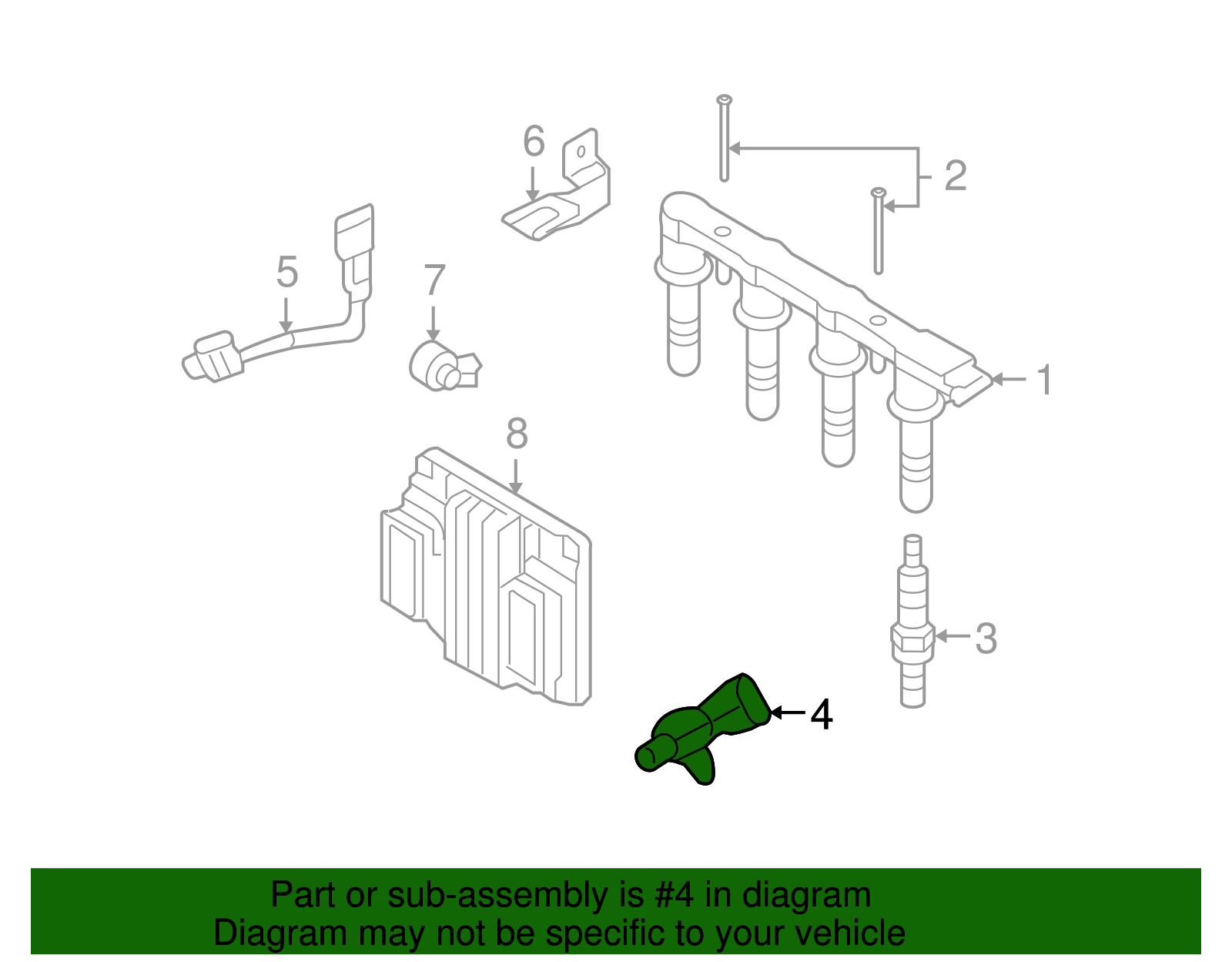 6

2

5

7

1

8

3

4

Part or sub-assembly is #4 in diagram
Diagram may not be specific to your vehicle