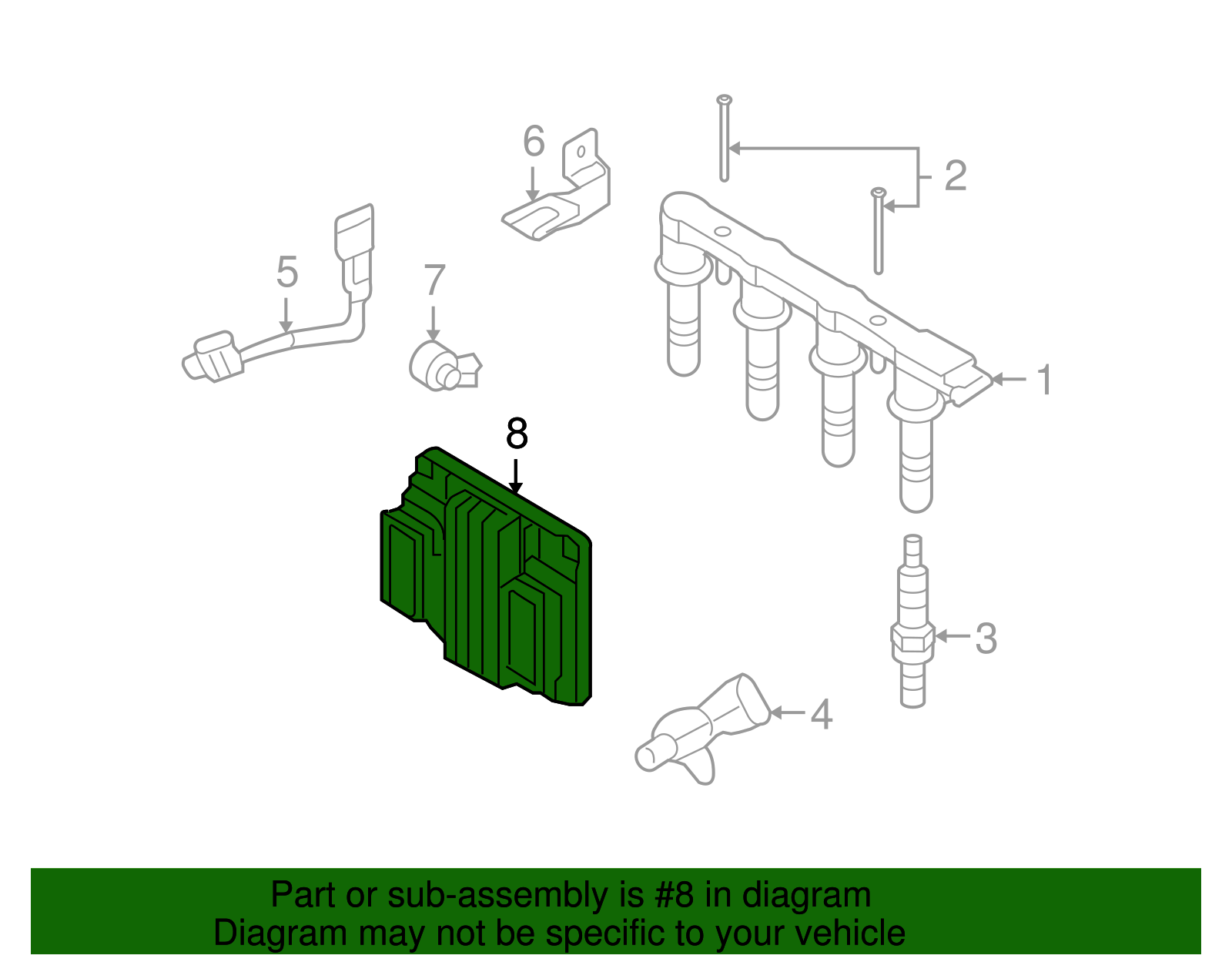 6

2

5

7

1

8

3

4

Part or sub-assembly is #8 in diagram
Diagram may not be specific to your vehicle