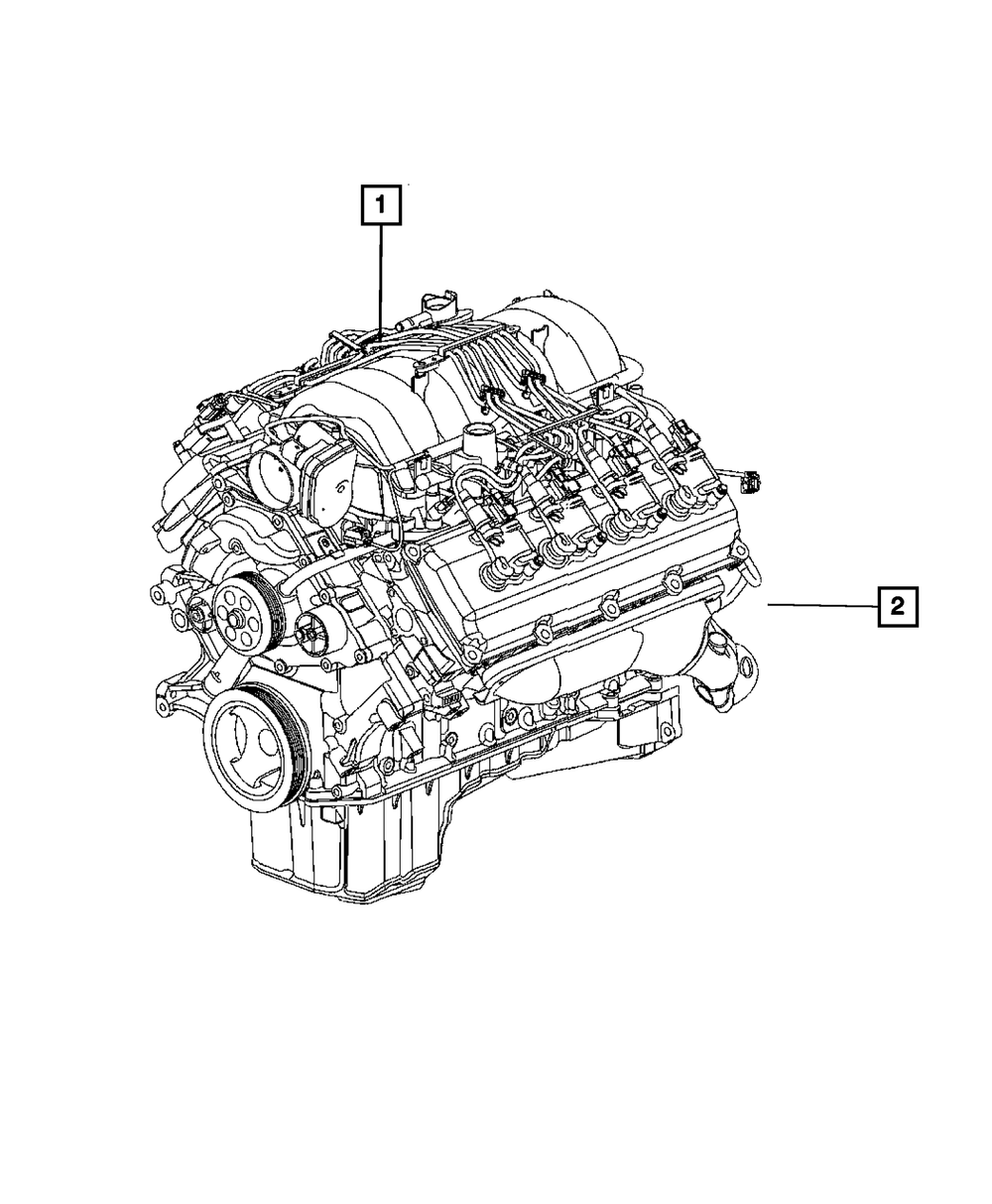 1

2