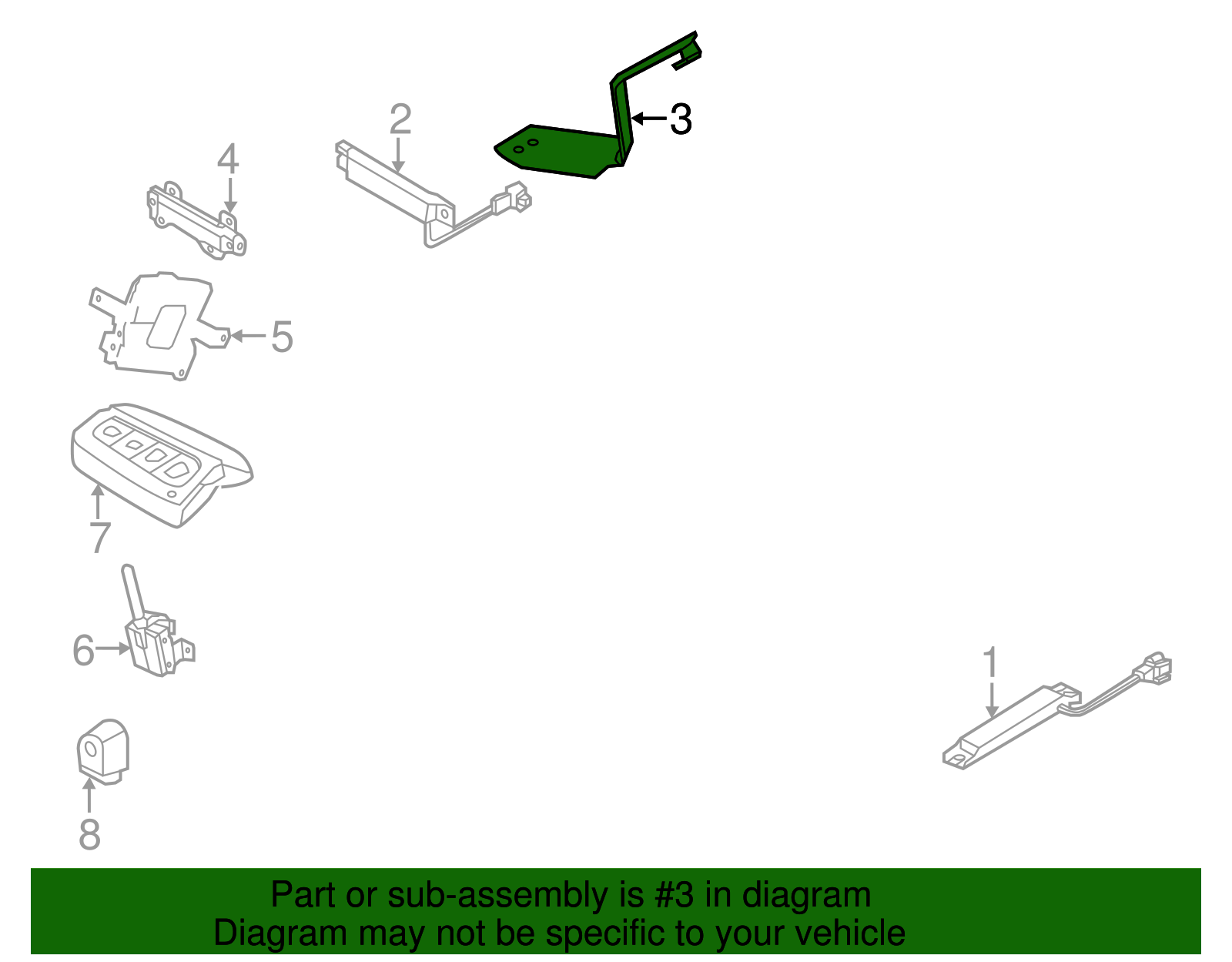 2
3
4
5
7
6
8
1

Part or sub-assembly is #3 in diagram
Diagram may not be specific to your vehicle