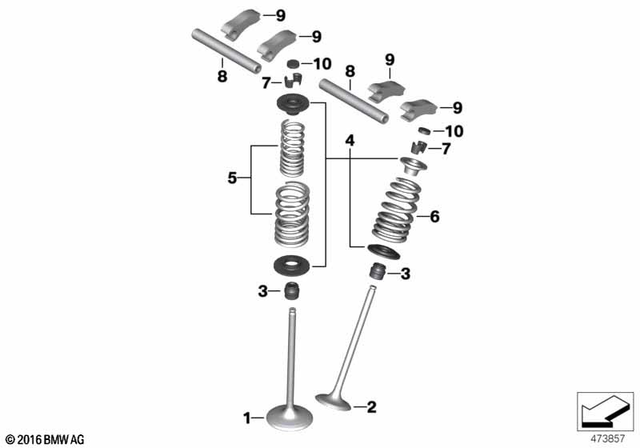 9
9
8
10
7
8
9
9
10
7
4
5
6
3
3
1
2
© 2016 BMW AG
473857