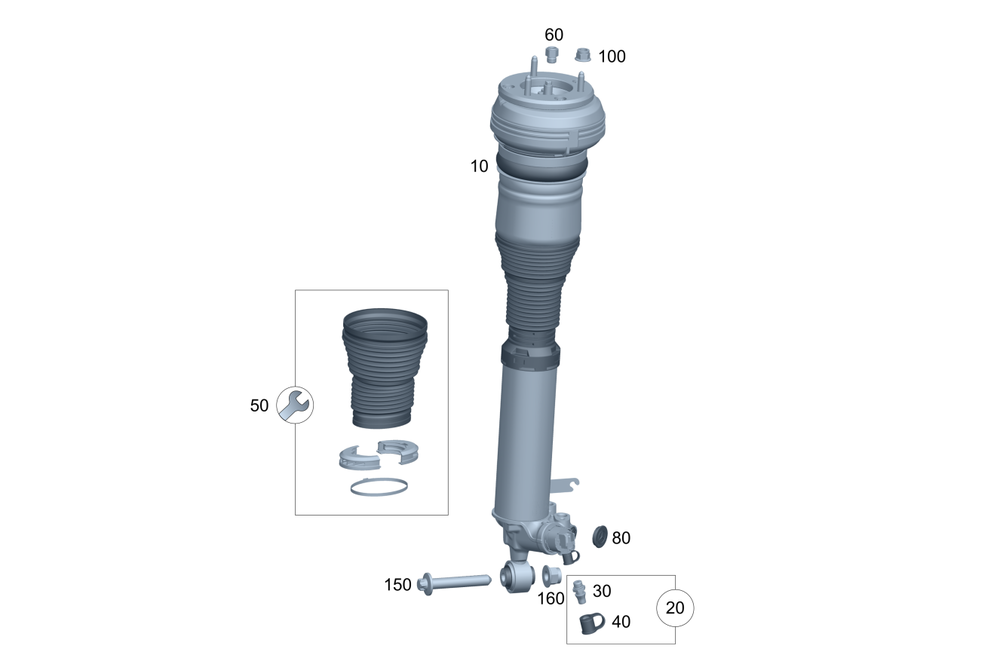 60
100
10
50
80
150
160
30
40
20