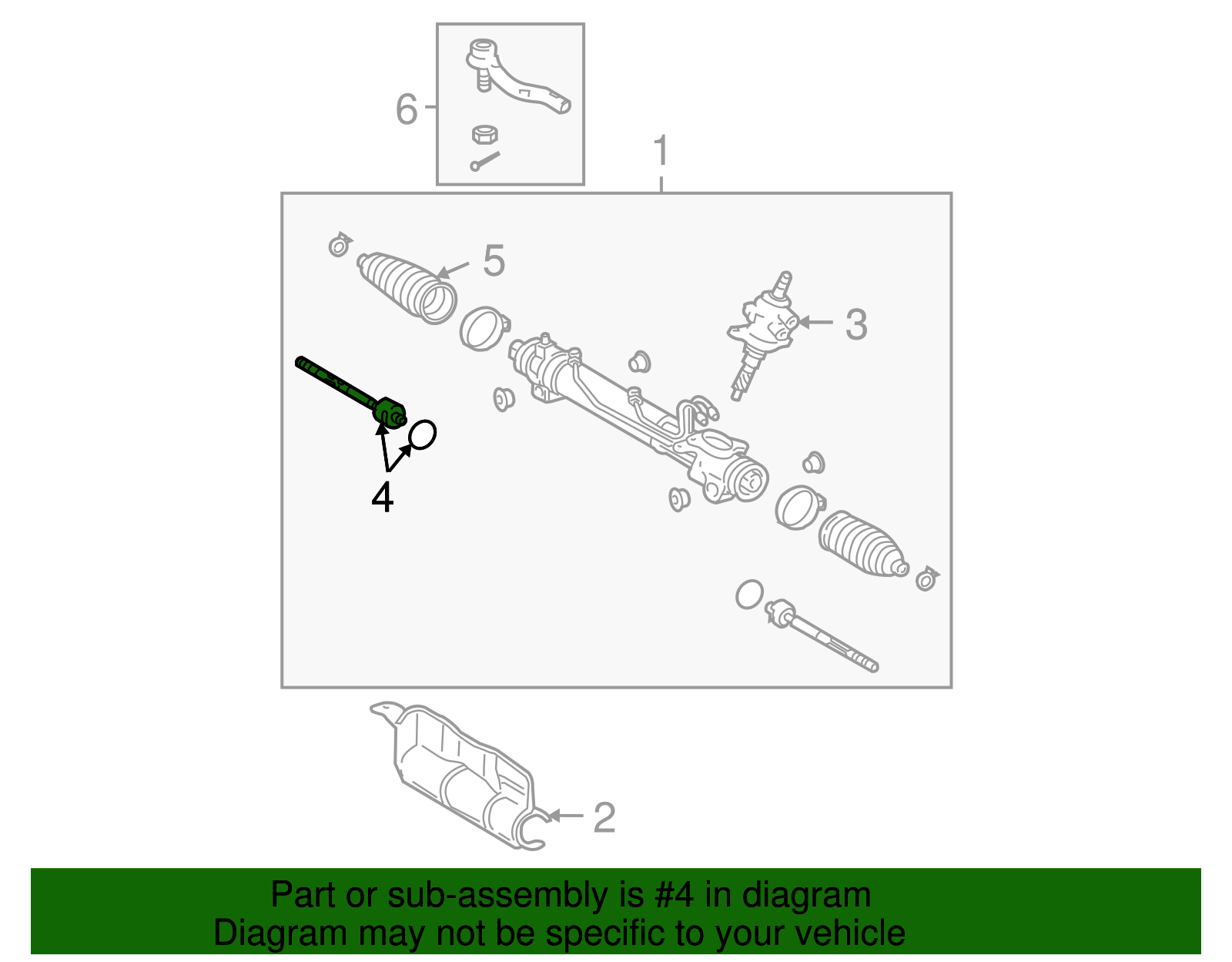 6
1
5
3
4
2
Part or sub-assembly is #4 in diagram
Diagram may not be specific to your vehicle