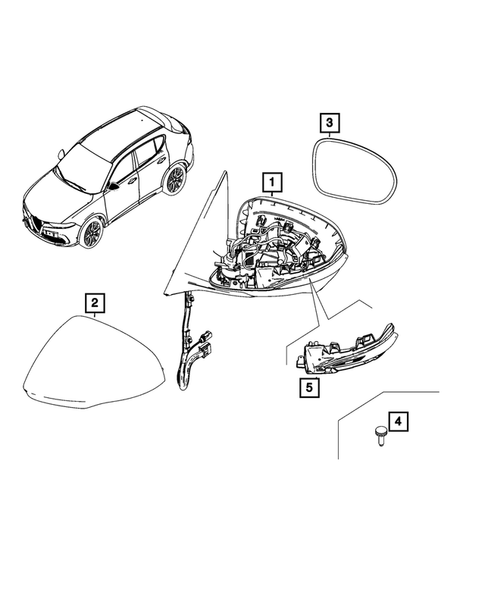 3
1
2
5
4