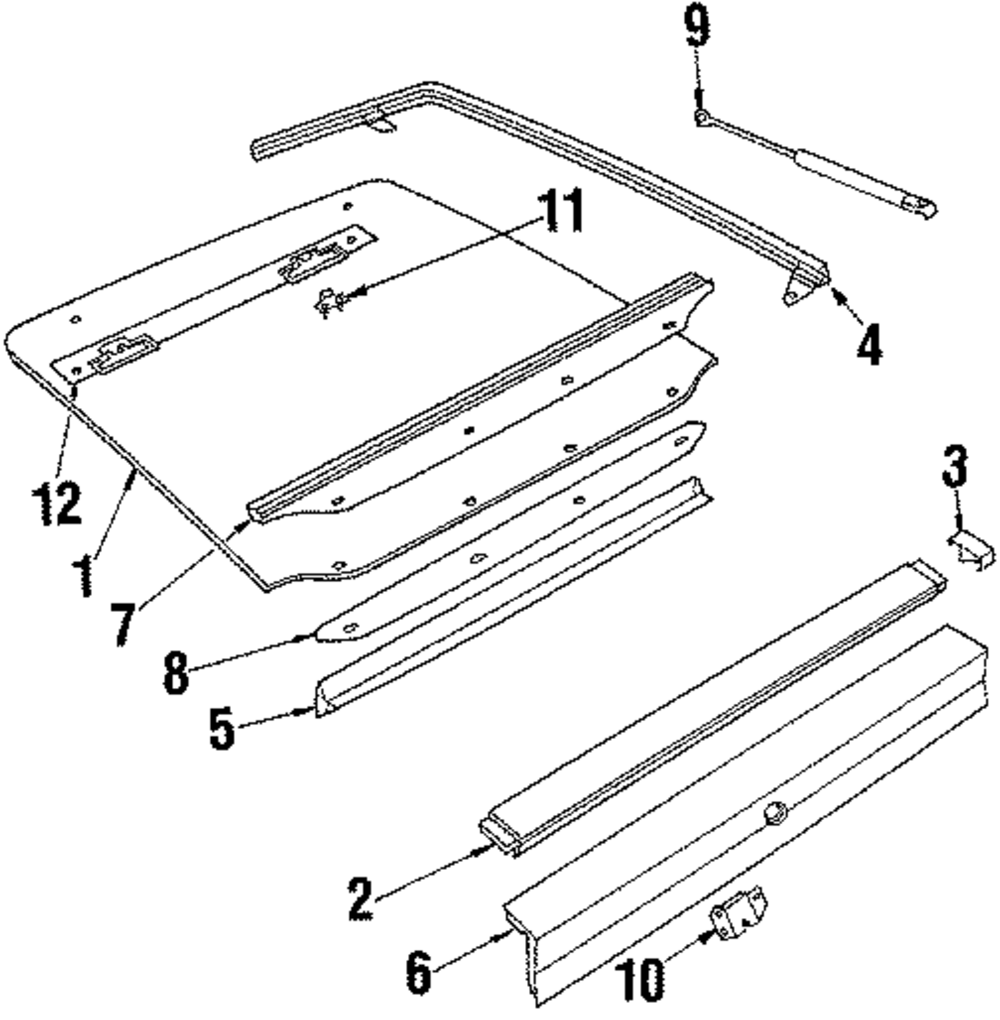 9
11
4
12
1
7
3
8
5
2
6
10