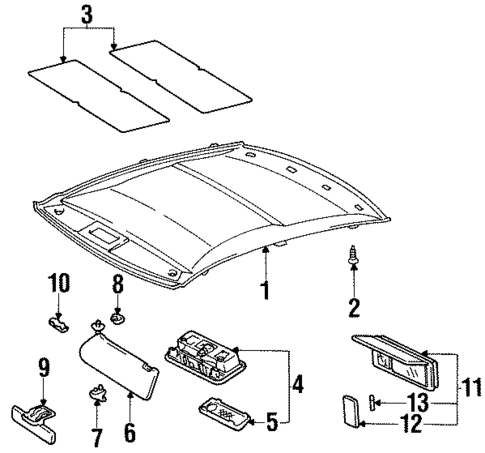 3
1
2
10
8
9
7
6
4
5
11
13
12