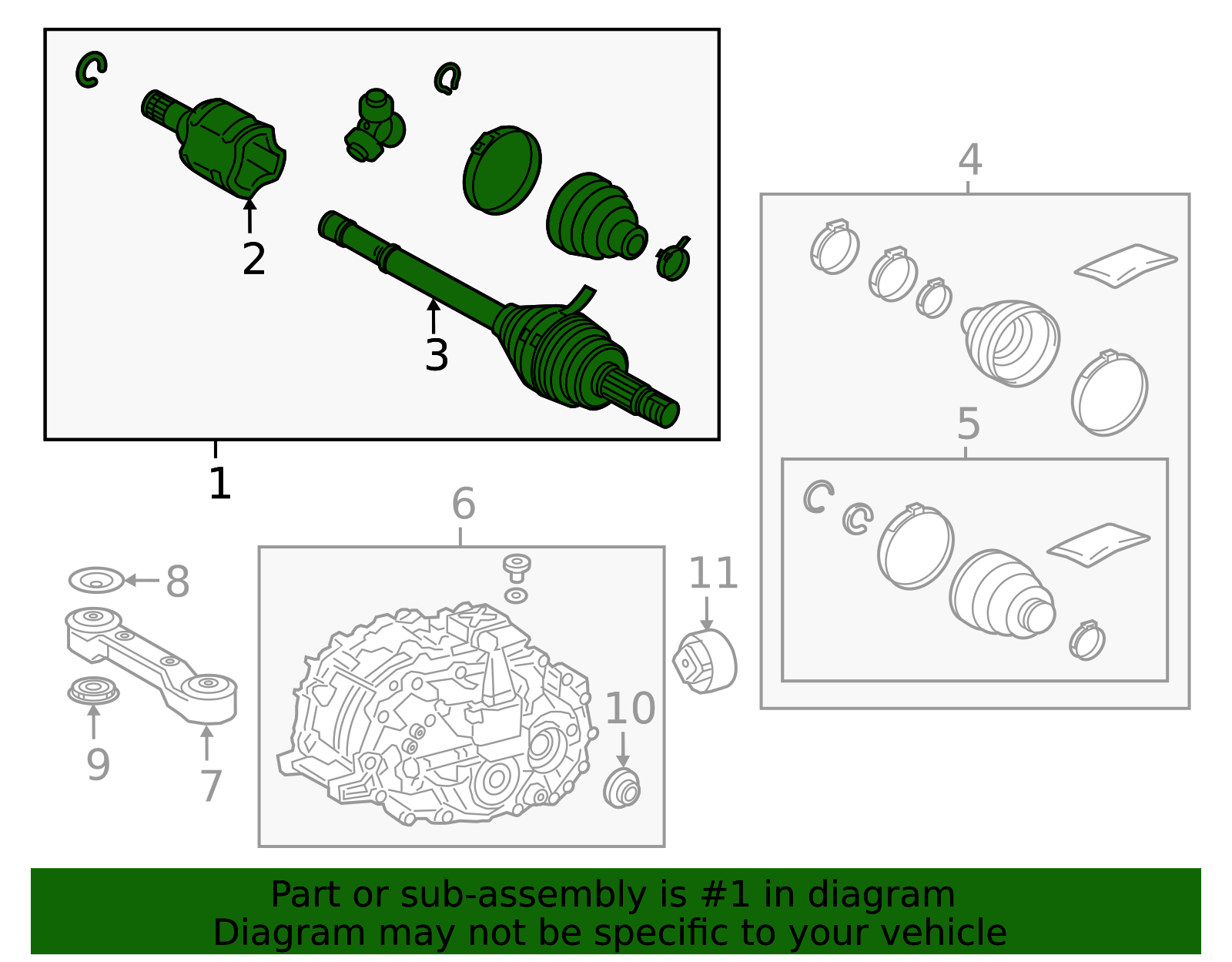 2

3

1

4

5

6

8

9

7

11

10

Part or sub-assembly is #1 in diagram
Diagram may not be specific to your vehicle