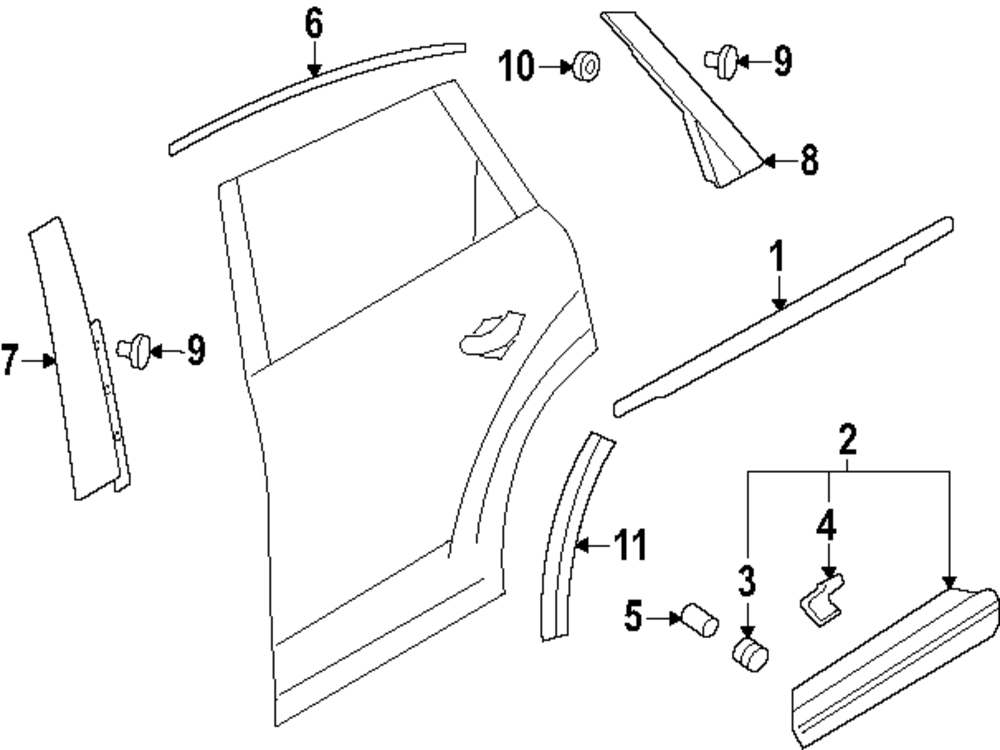 6
10
9
8
1
7
9
2
4
11
3
5