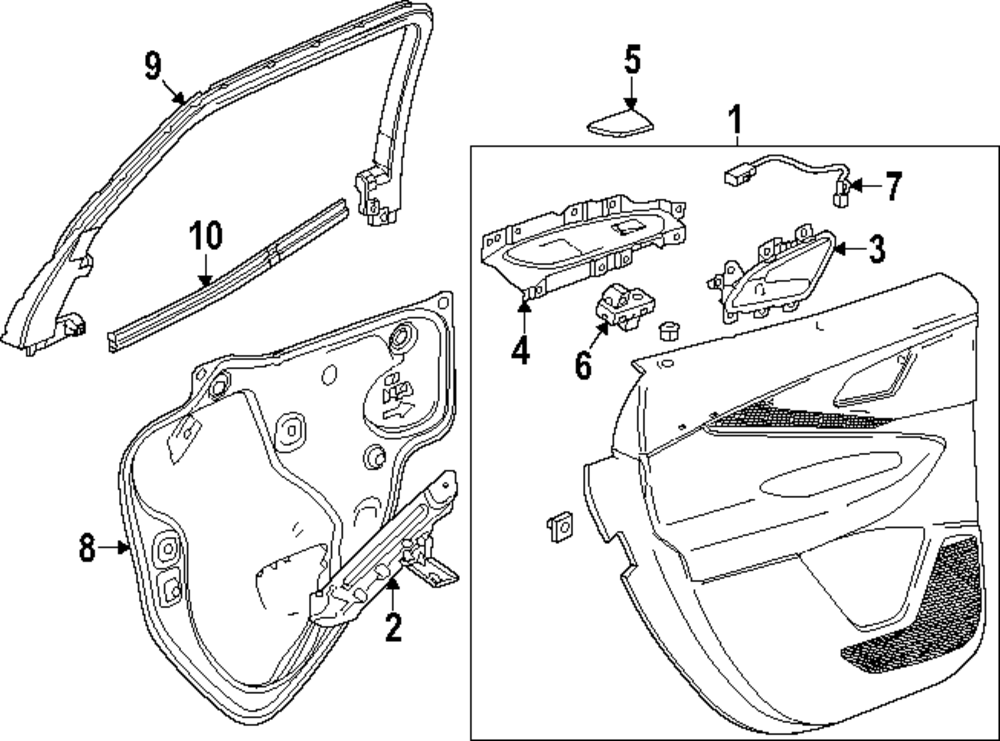 9
5
1
7
10
3
4
6
8
2