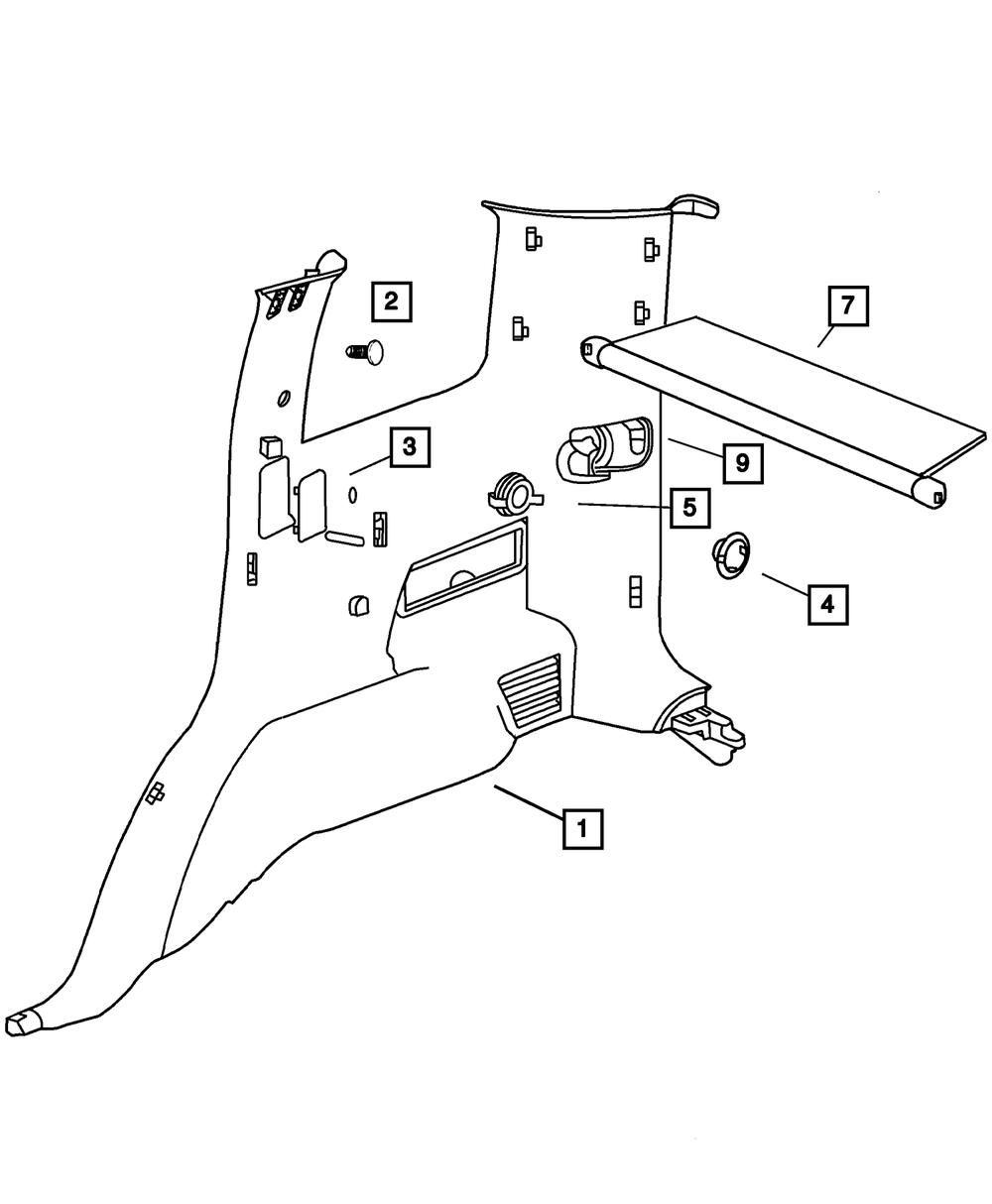 2
7
3
9
5
4
1