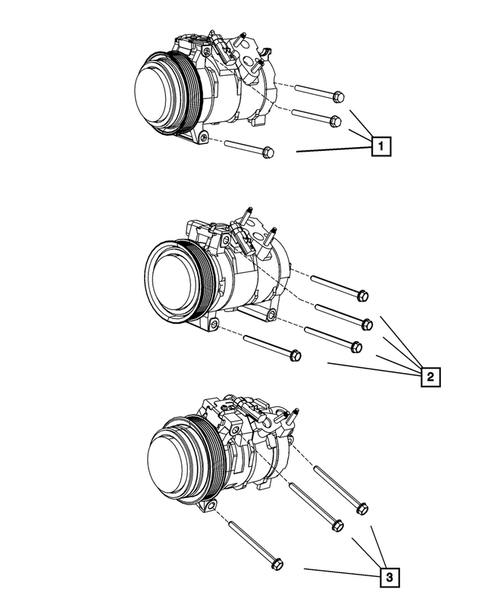 1

2

3