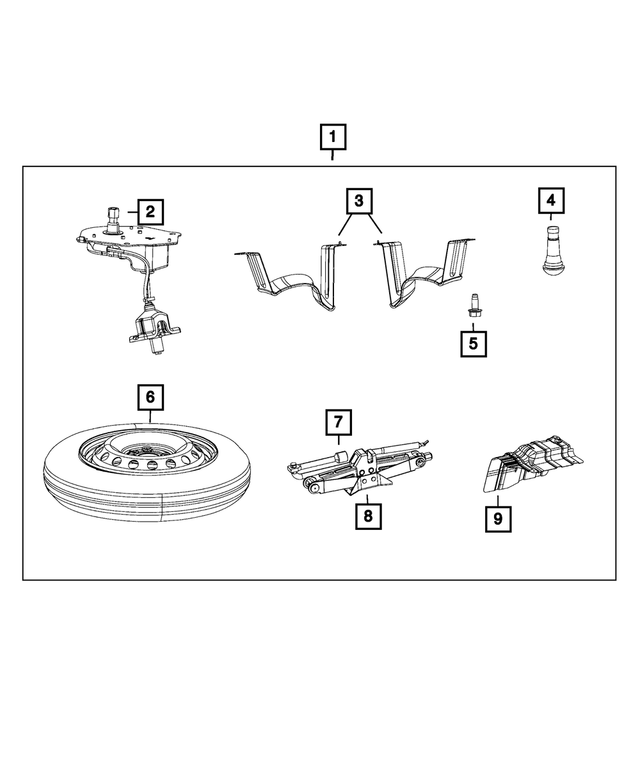 1
2
3
4
5
6
7
8
9