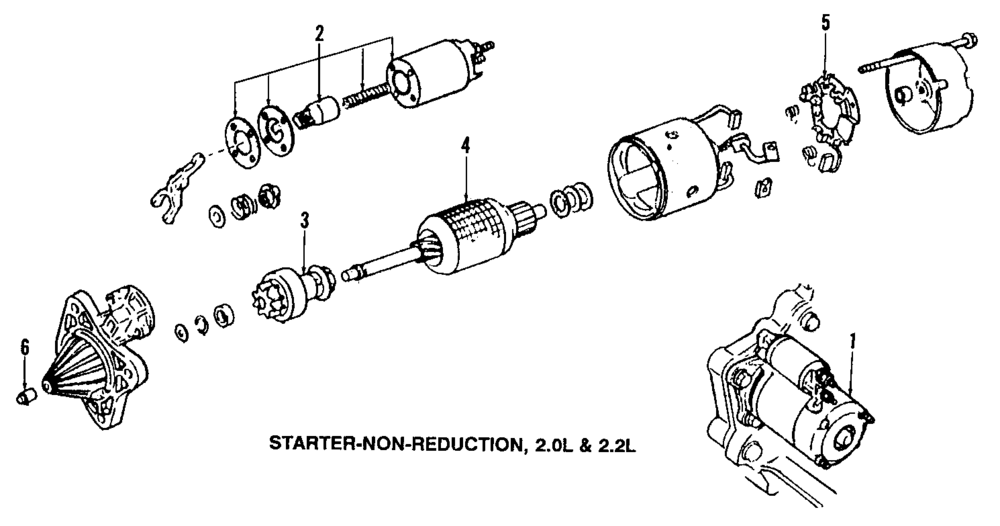 2

5

4

3

6

1

STARTER-NON-REDUCTION, 2.0L & 2.2L