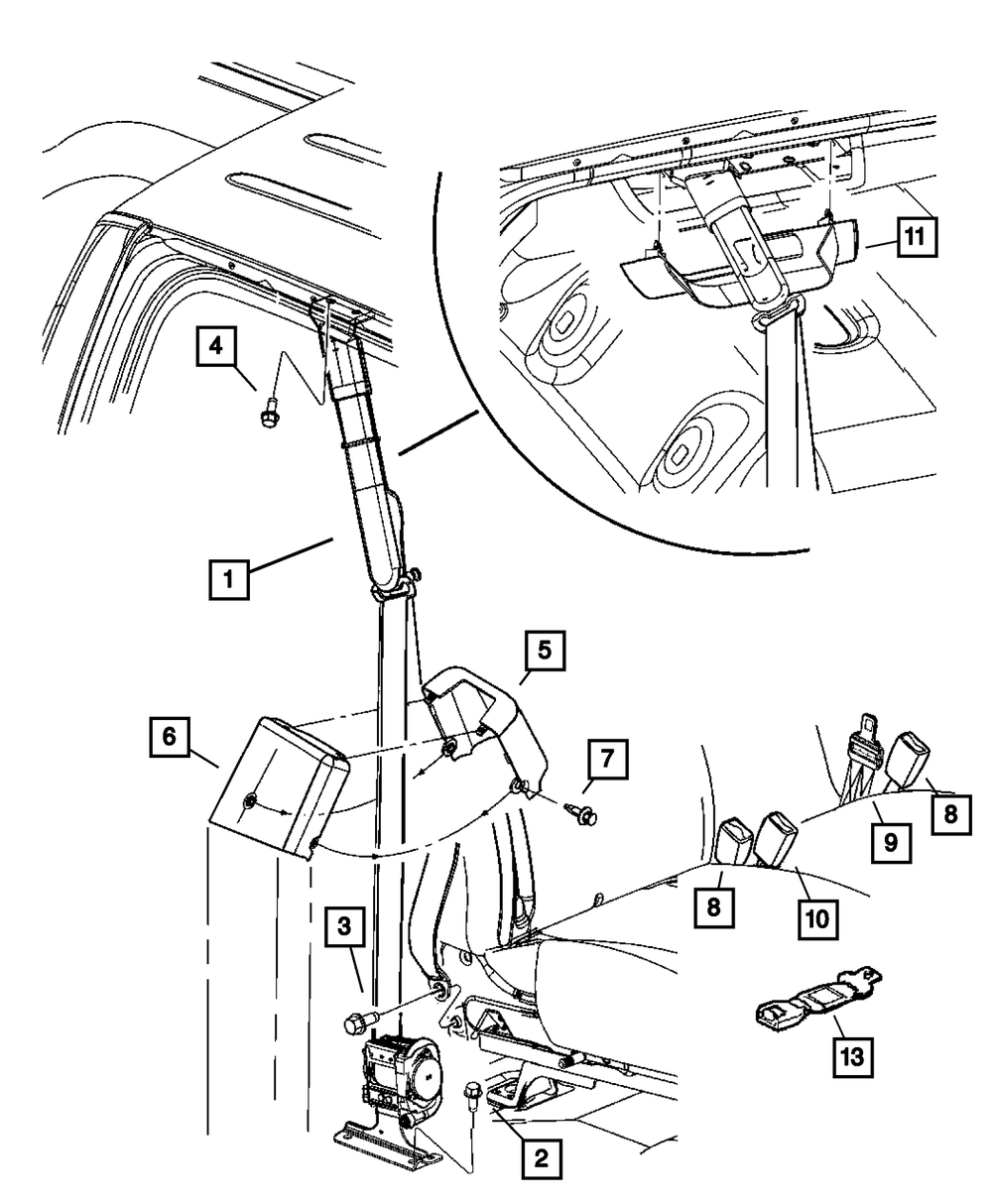 11
4
1
5
6
7
8
9
8
10
3
13
2