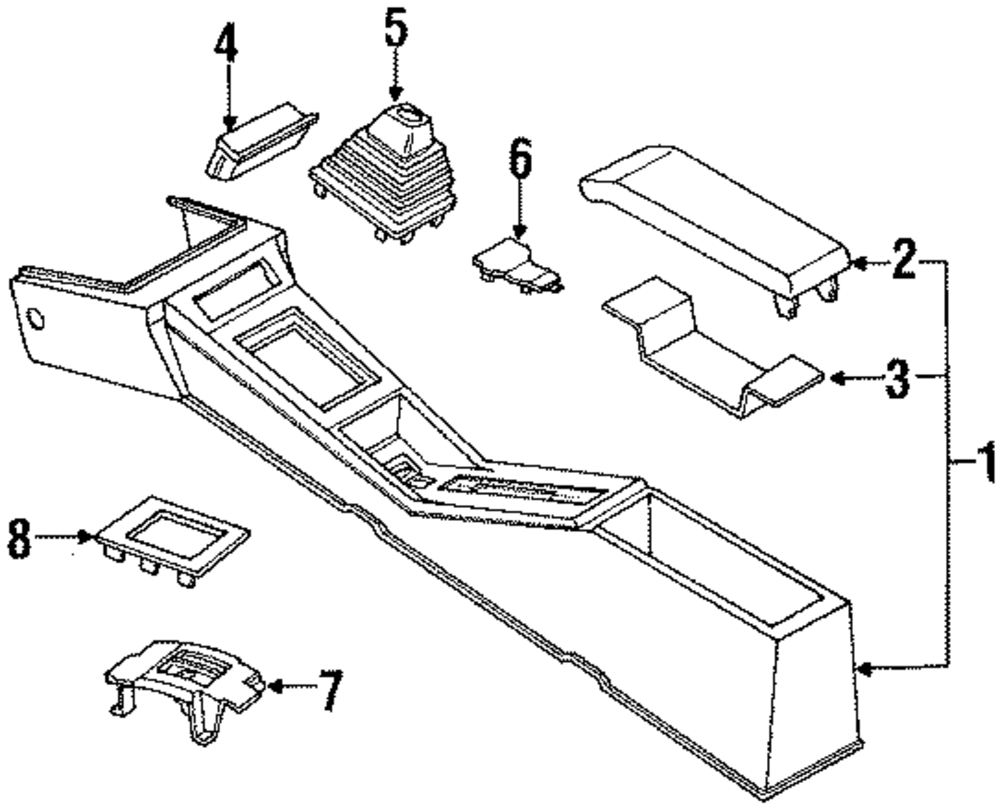 4
5
6
2
3
1
8
7