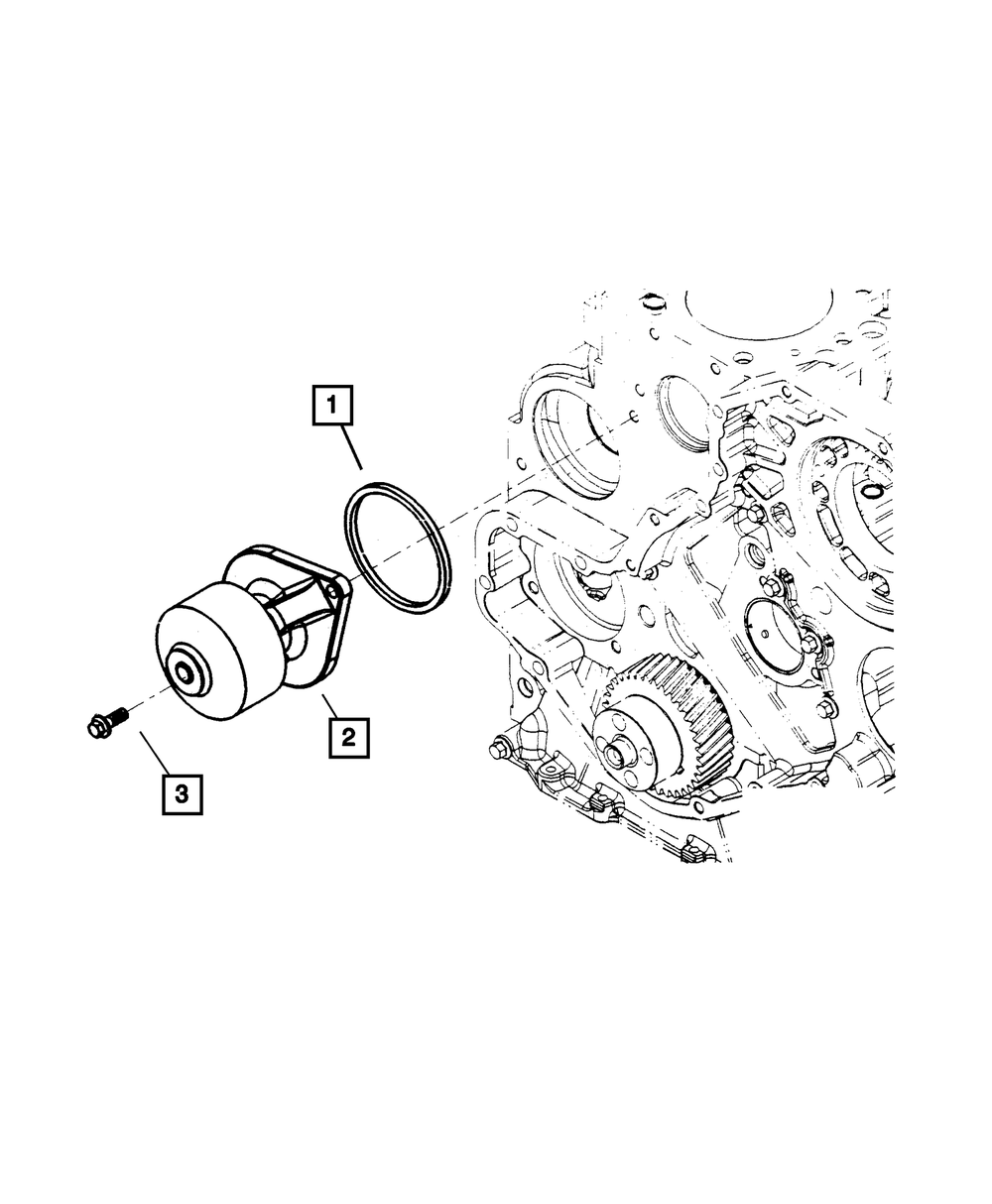 1
2
3