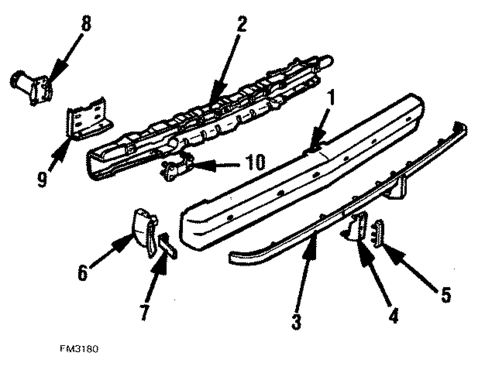 8
2
1
9
10
6
7
3
4
5
FM3180