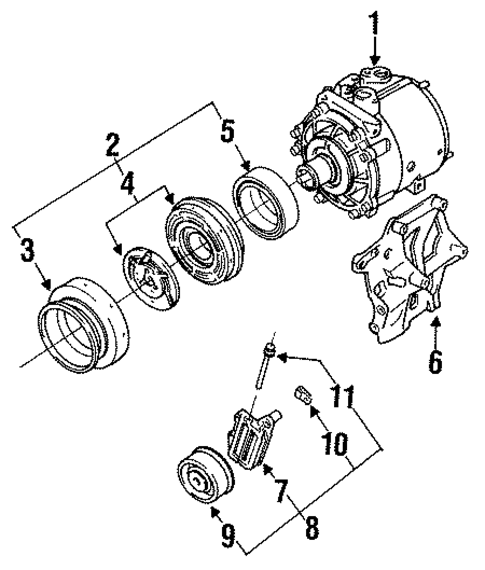 1
2
5
4
3
6
11
10
7
8
9