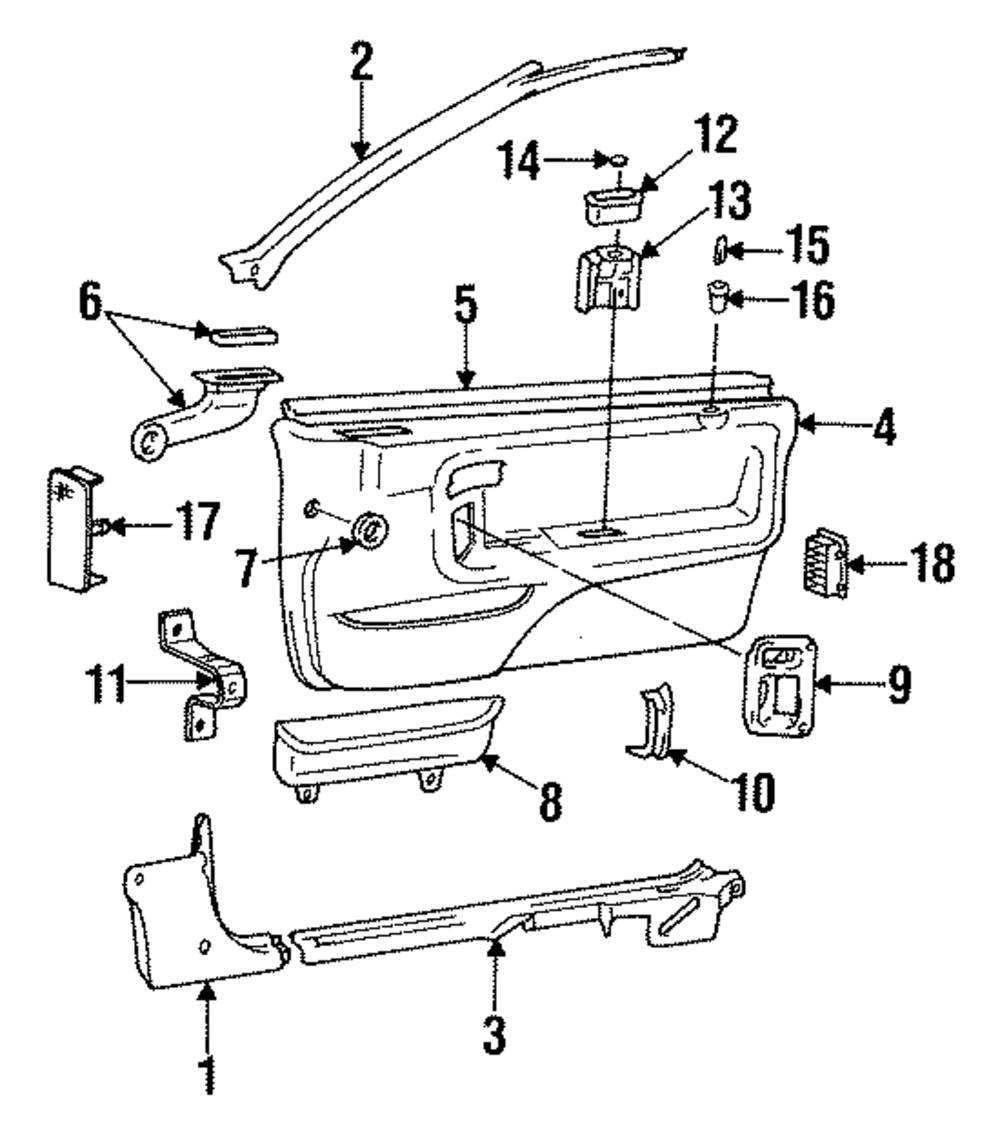 2
14
12
13
15
16
6
5
4
17
7
18
11
9
8
10
3
1