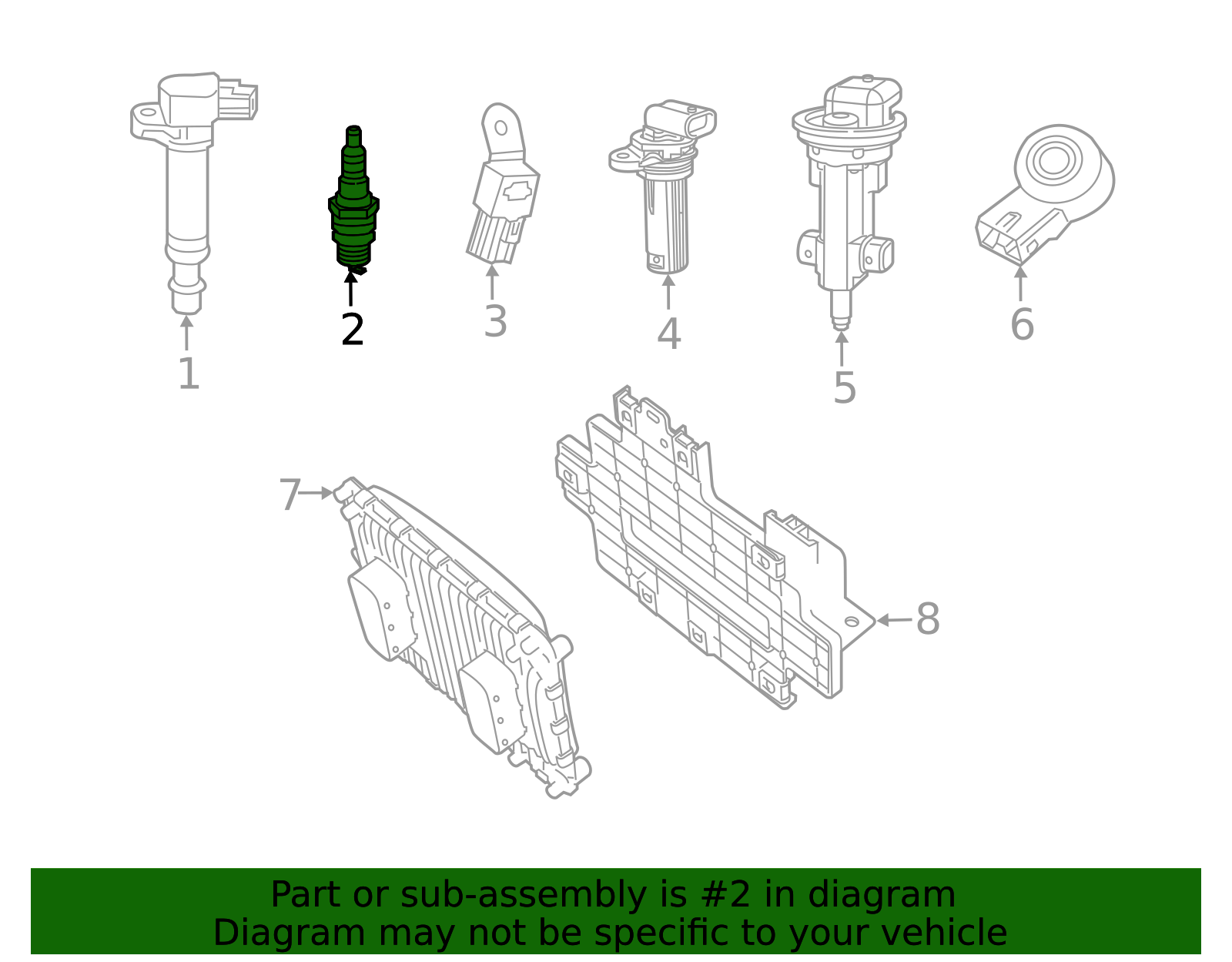 1
2
3
4
5
6
7
8

Part or sub-assembly is #2 in diagram
Diagram may not be specific to your vehicle