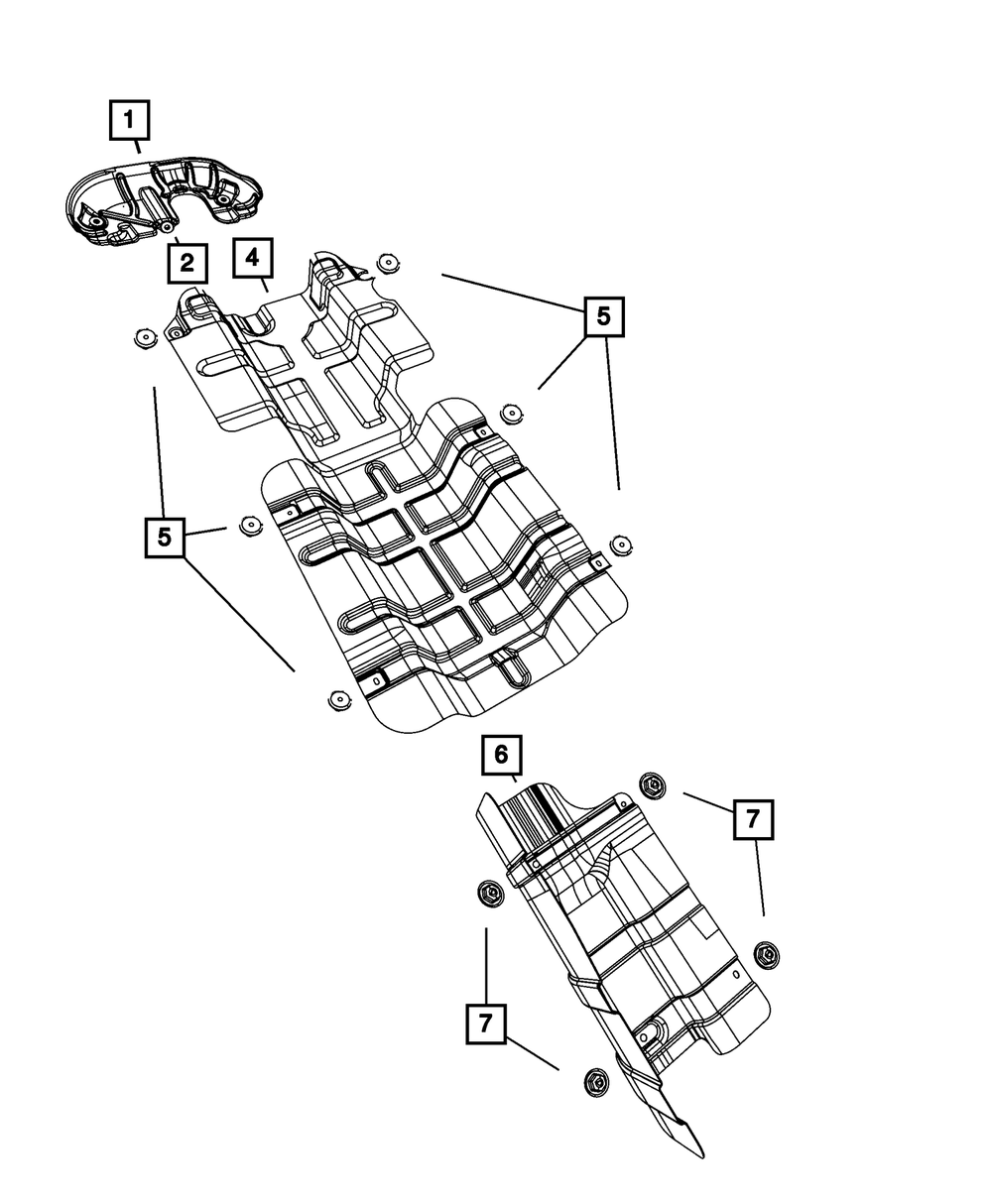 1
2
4
5
5
6
7
7