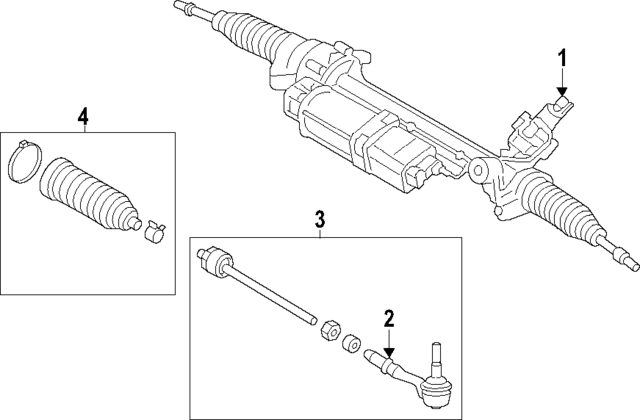 1
4
3
2