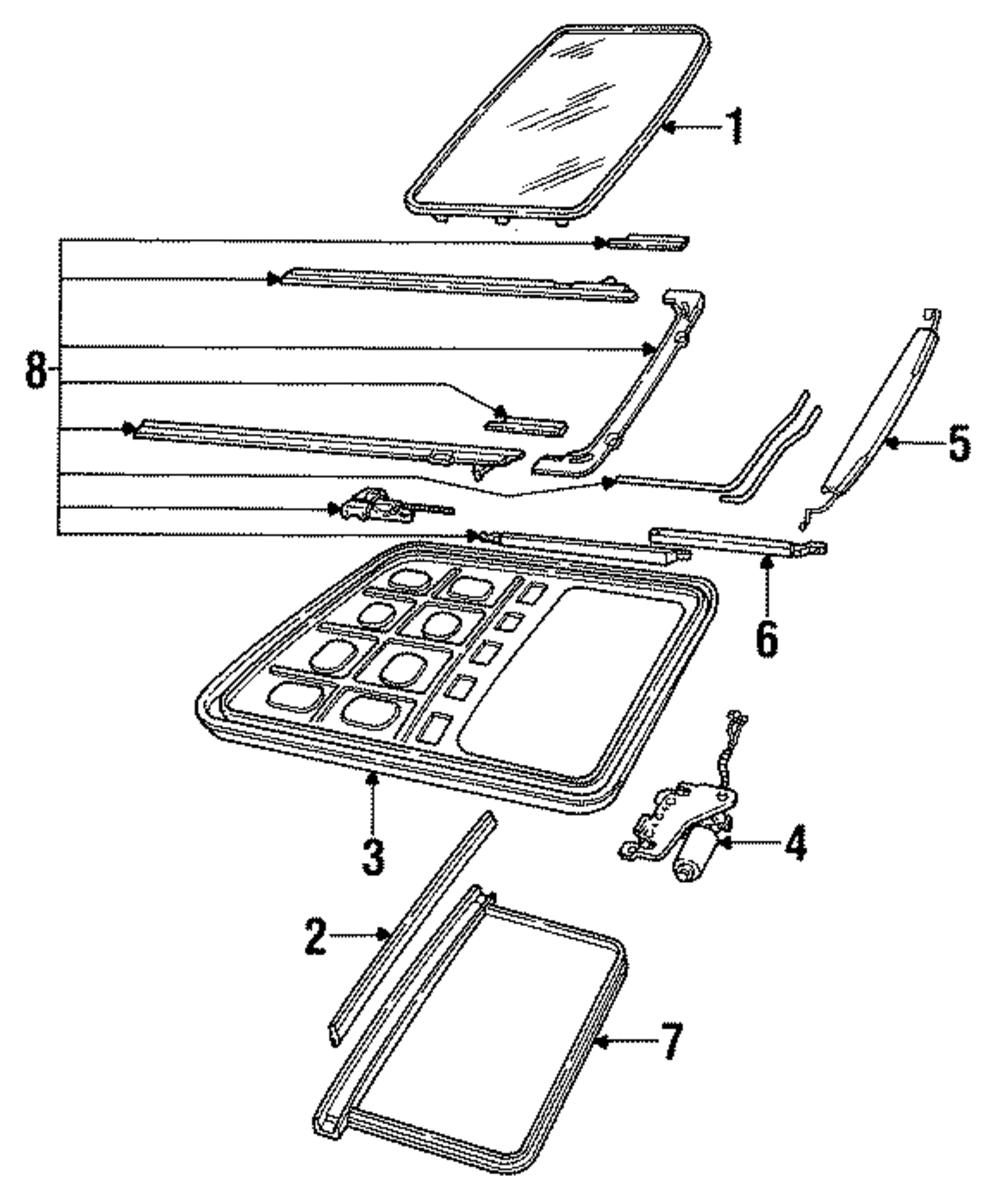 1
8
5
6
3
4
2
7