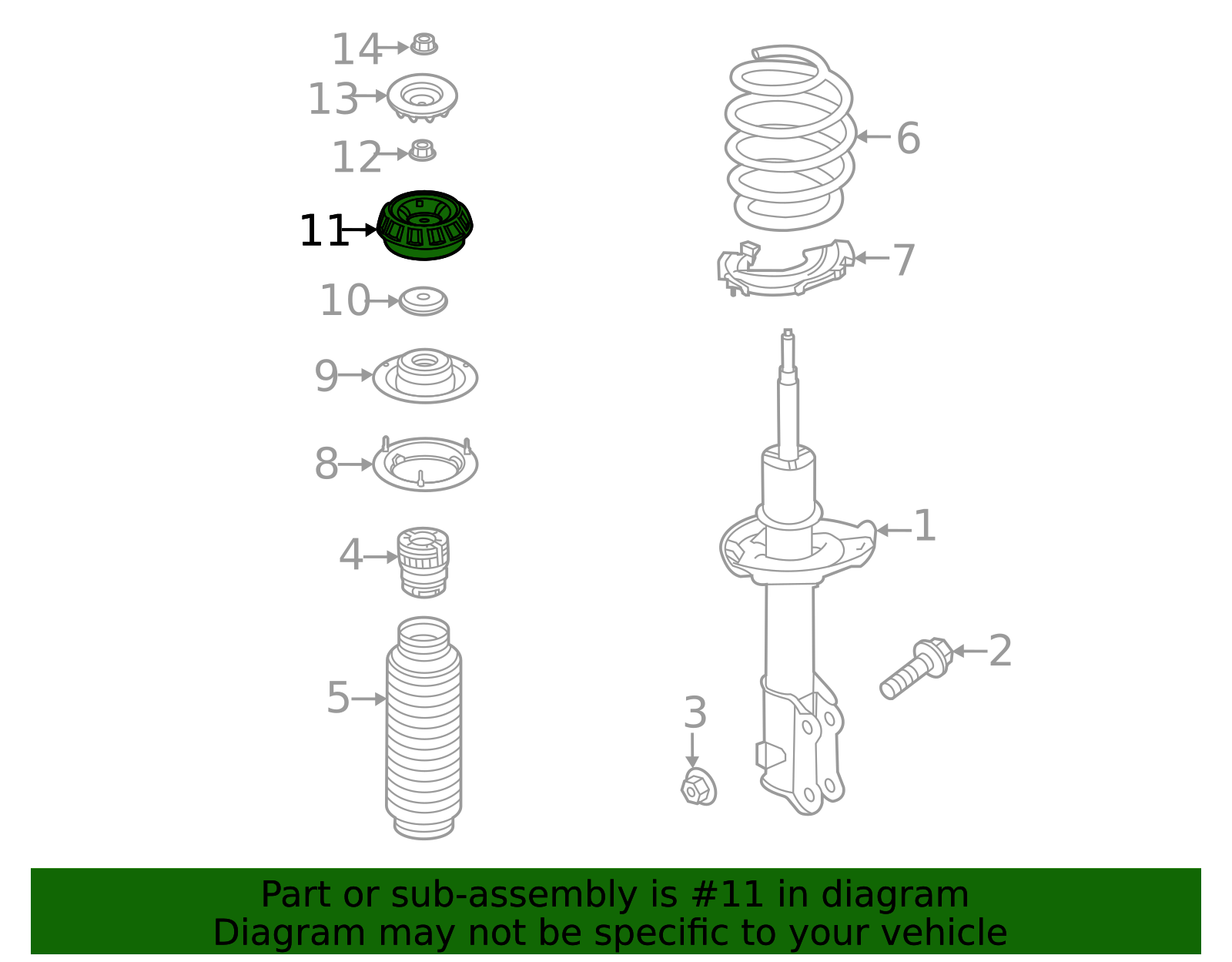 14
13
12
11
10
9
8
4
5
6
7
1
2
3

Part or sub-assembly is #11 in diagram
Diagram may not be specific to your vehicle