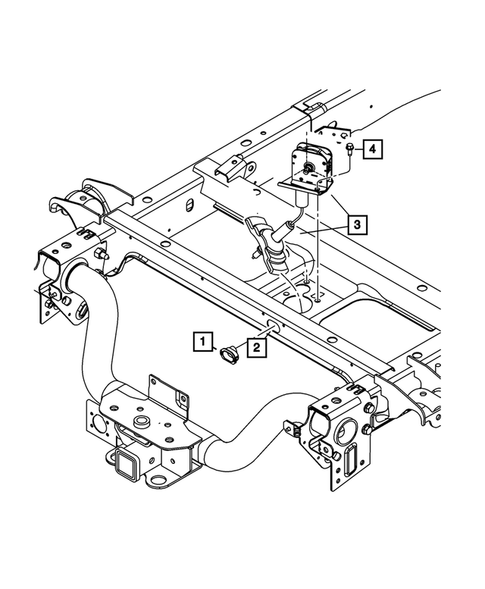 4
3
1
2