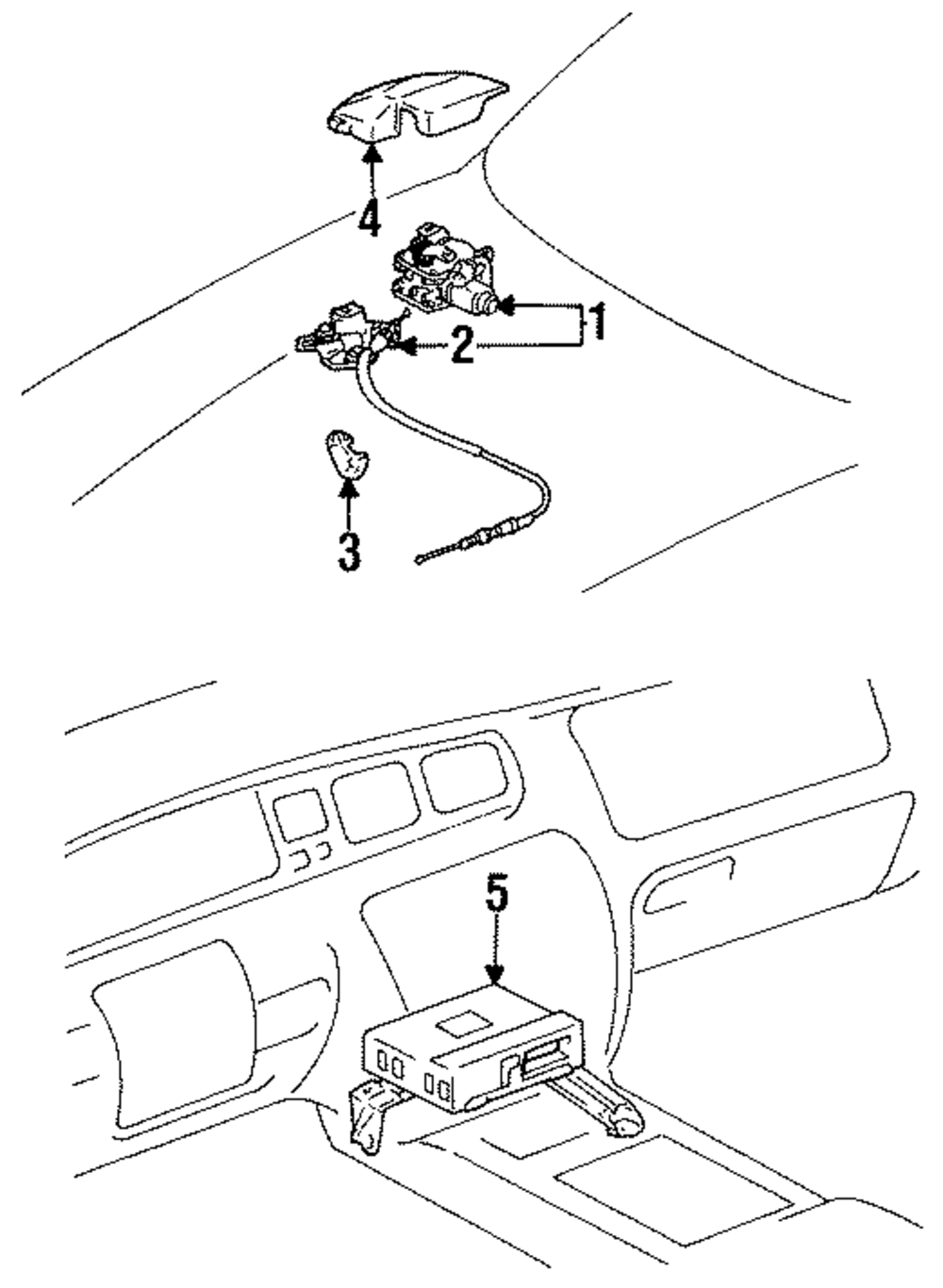 4
1
2
3
5