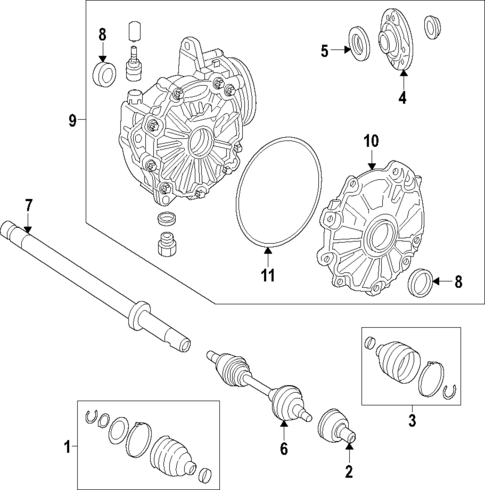 8
5
4
9
10
7
11
8
3
1
6
2