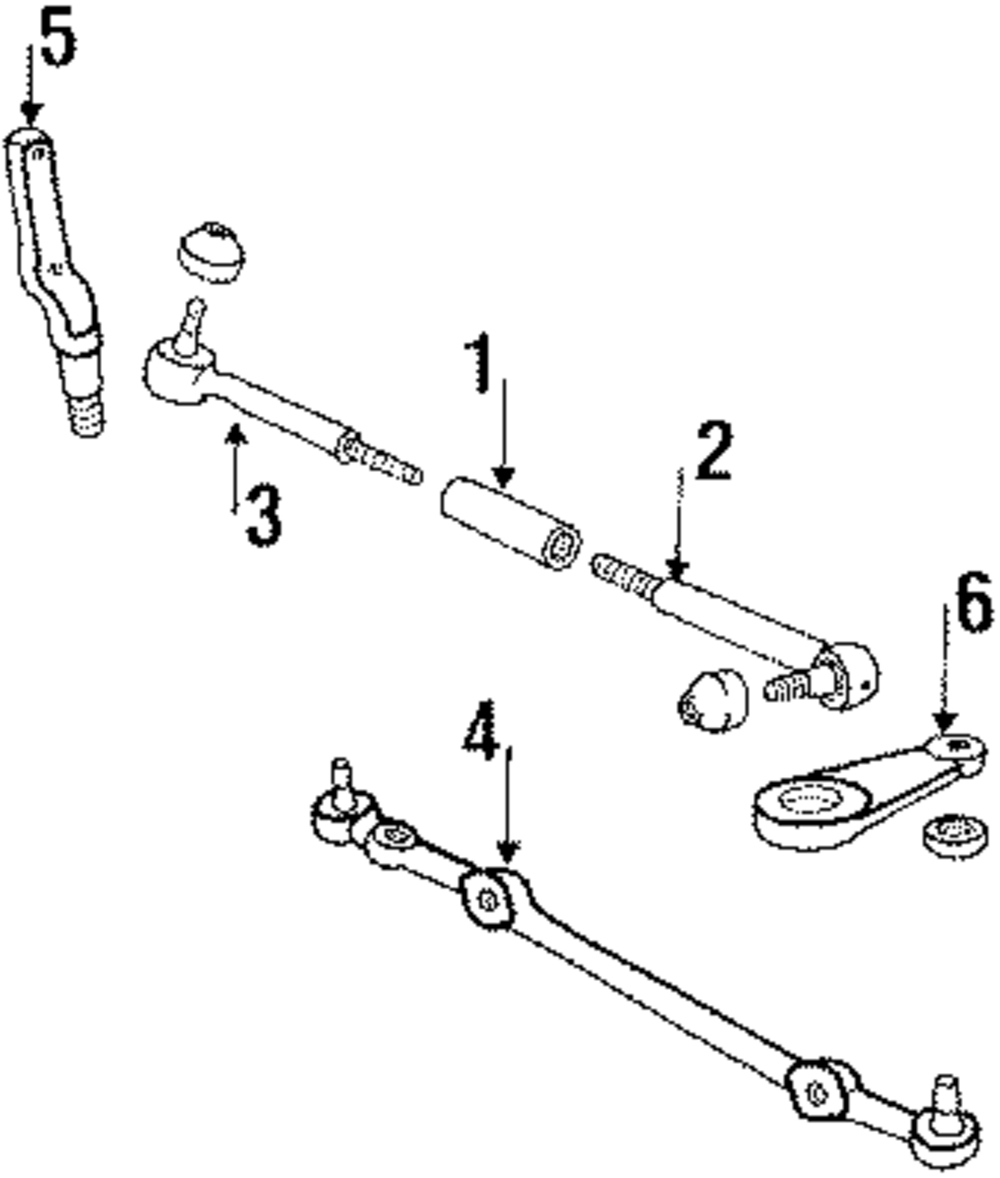 5
1
2
3
6
4