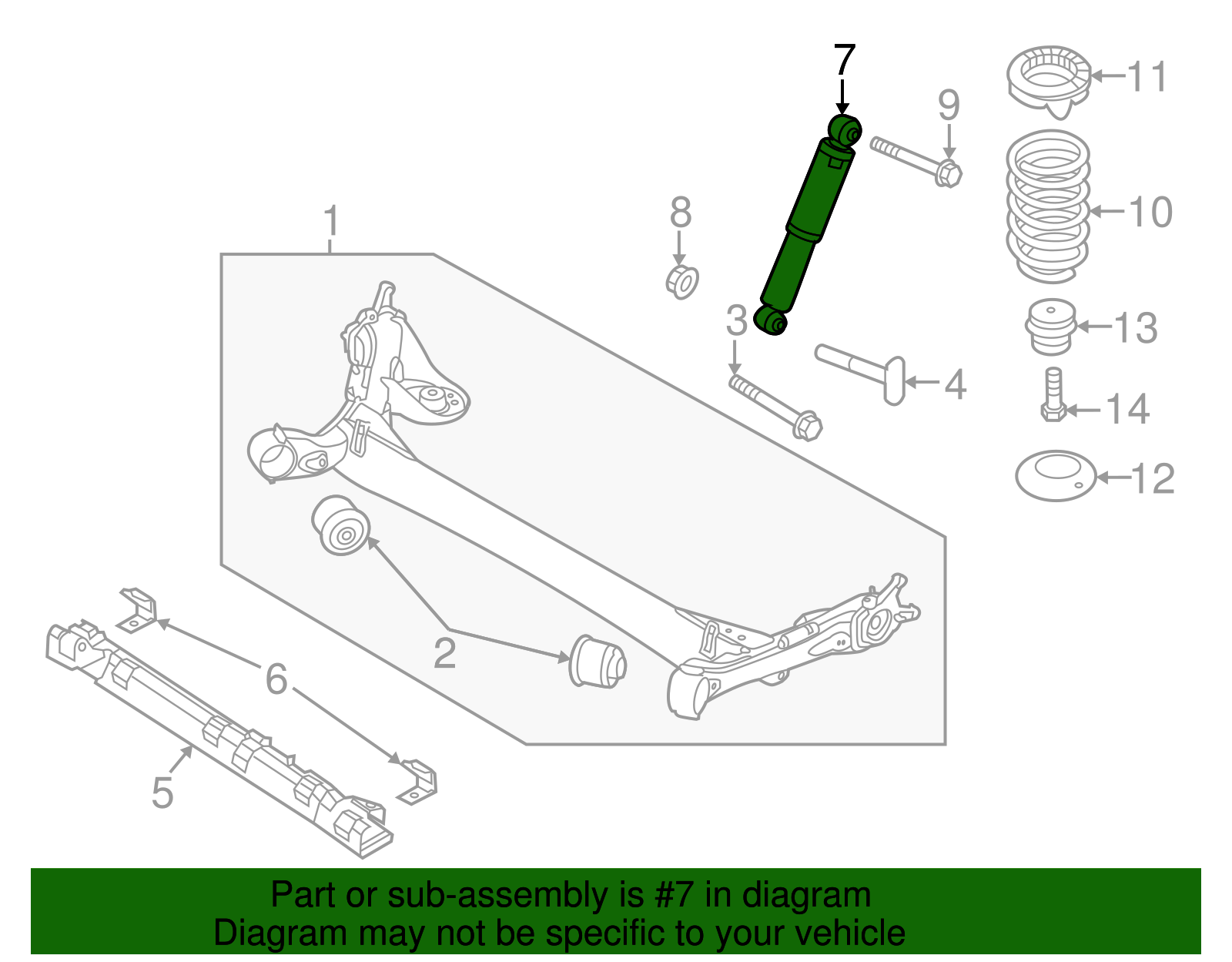 7
11
9
10
8
1
3
13
4
14
12
2
6
5
Part or sub-assembly is #7 in diagram
Diagram may not be specific to your vehicle