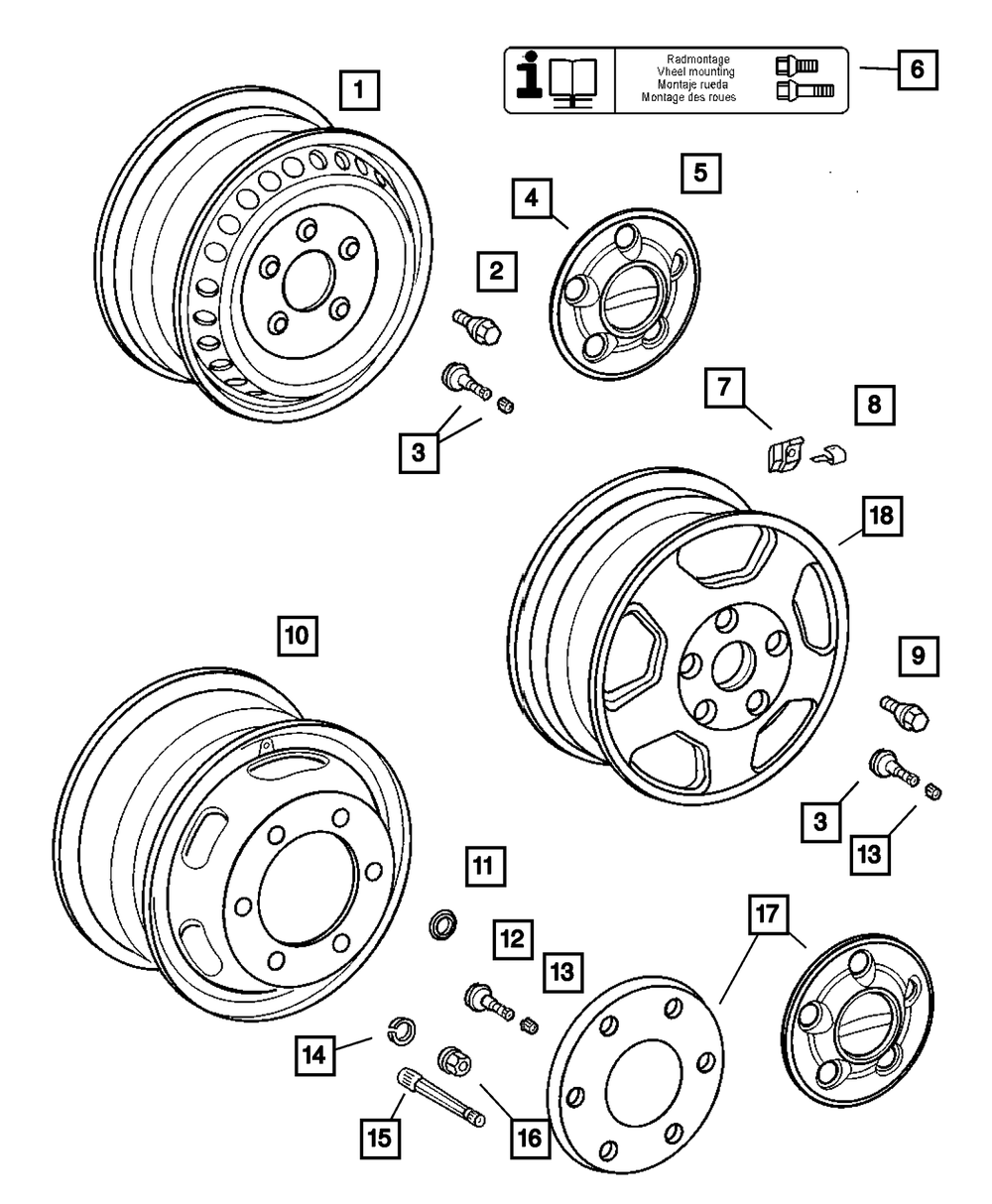 1

Radmontage
Vheel mounting
Montaje rueda
Montage des roues

6

5

4

2

3

7

8

18

10

9

3

13

11

12

13

17

14

15

16