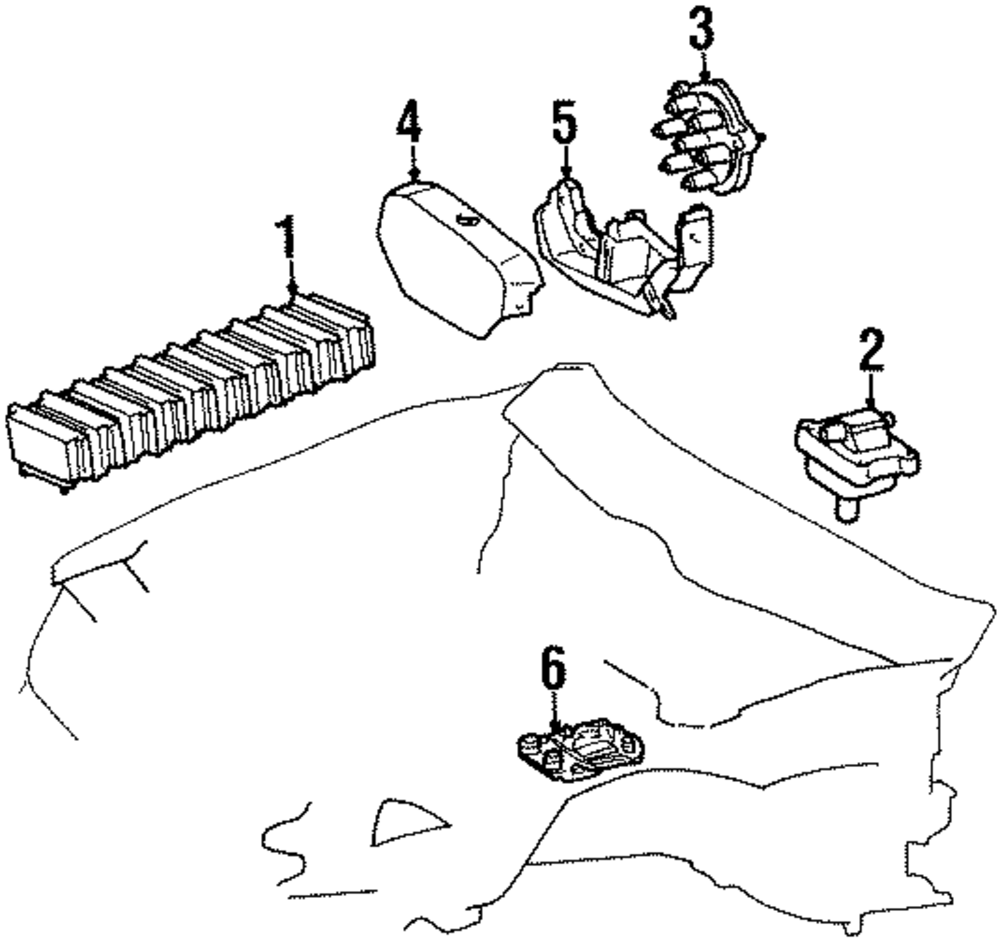 3
4
5
1
2
6