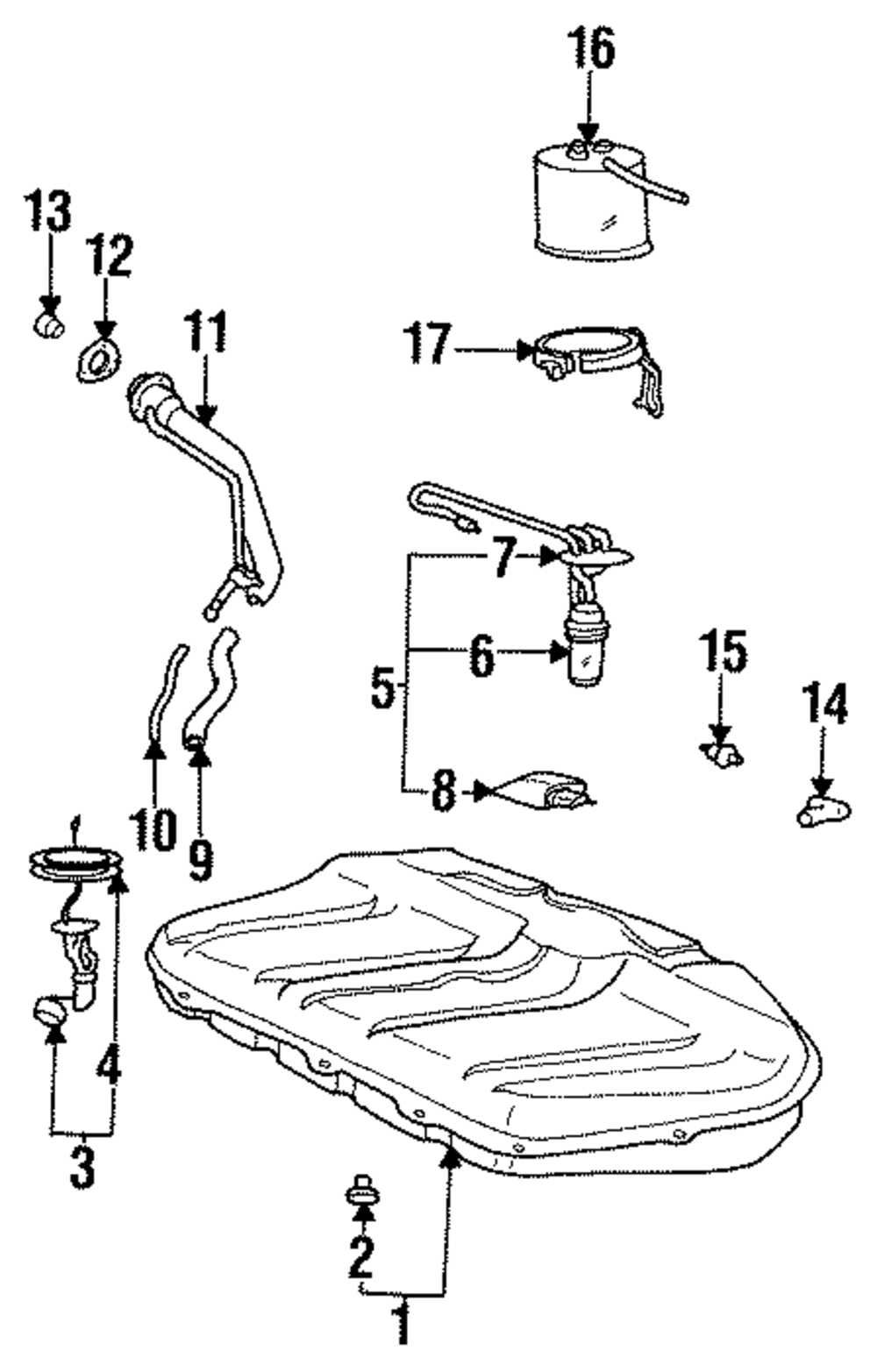 16
13
12
11
17
7
6
5
15
14
8
10
9
4
3
2
1