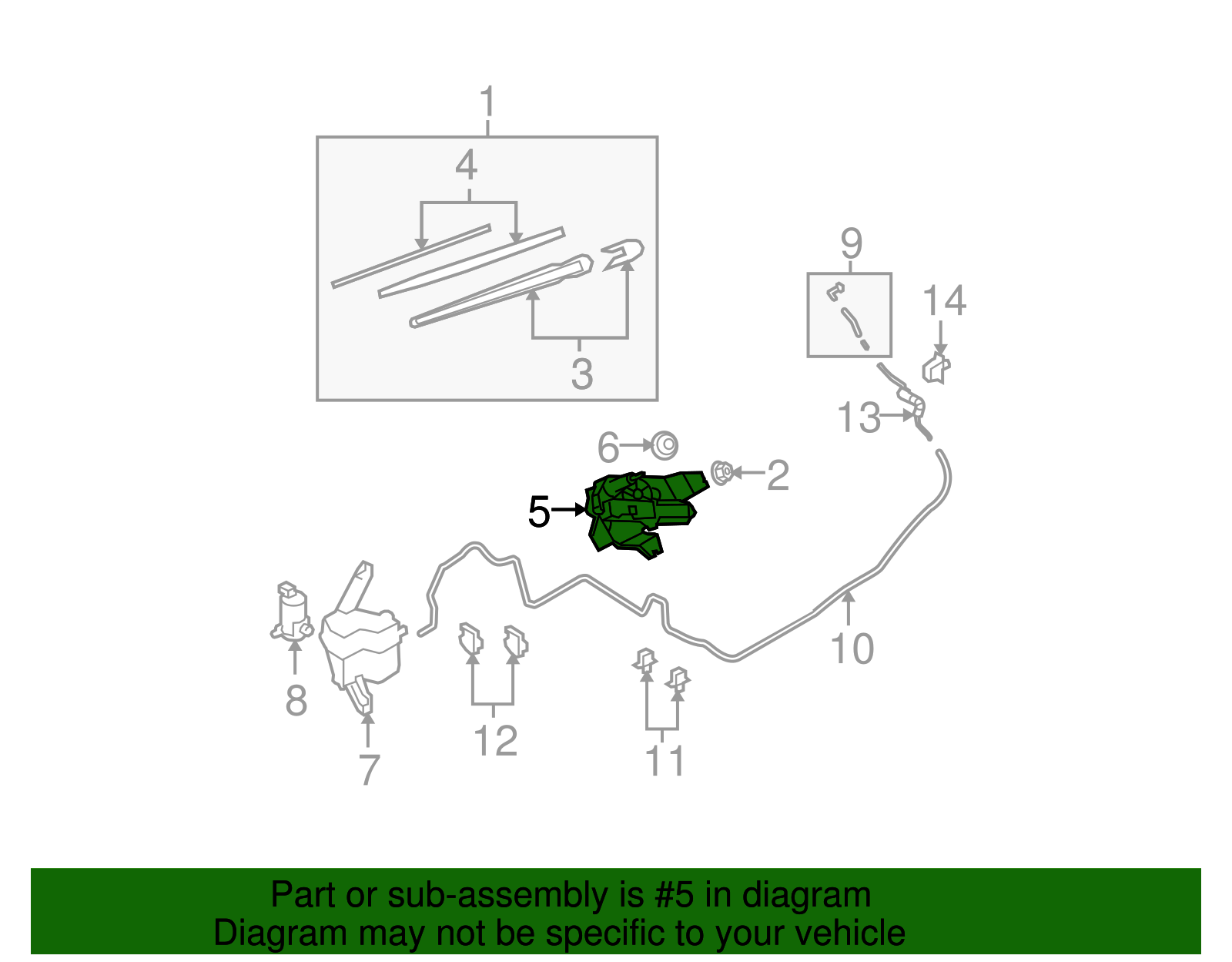 1
4
3
9
14
13
6
2
5
10
8
7
12
11

Part or sub-assembly is #5 in diagram
Diagram may not be specific to your vehicle