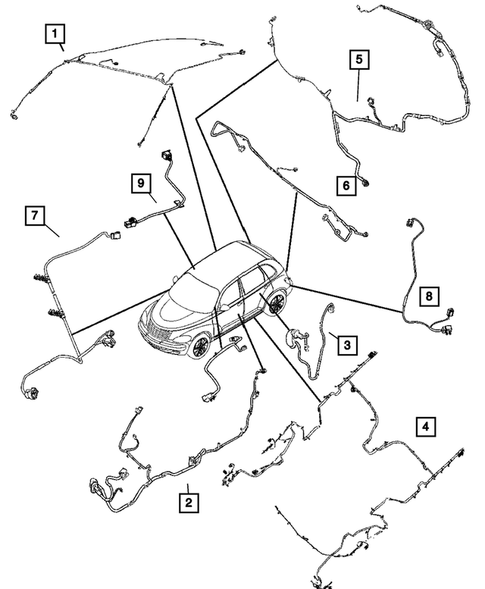 1
5
9
6
7
8
3
4
2