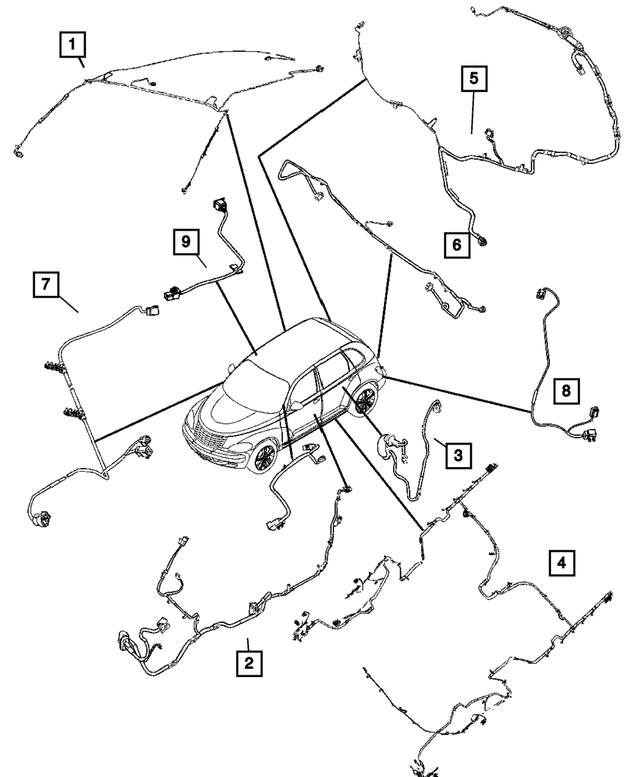 1
5
9
6
7
8
3
4
2