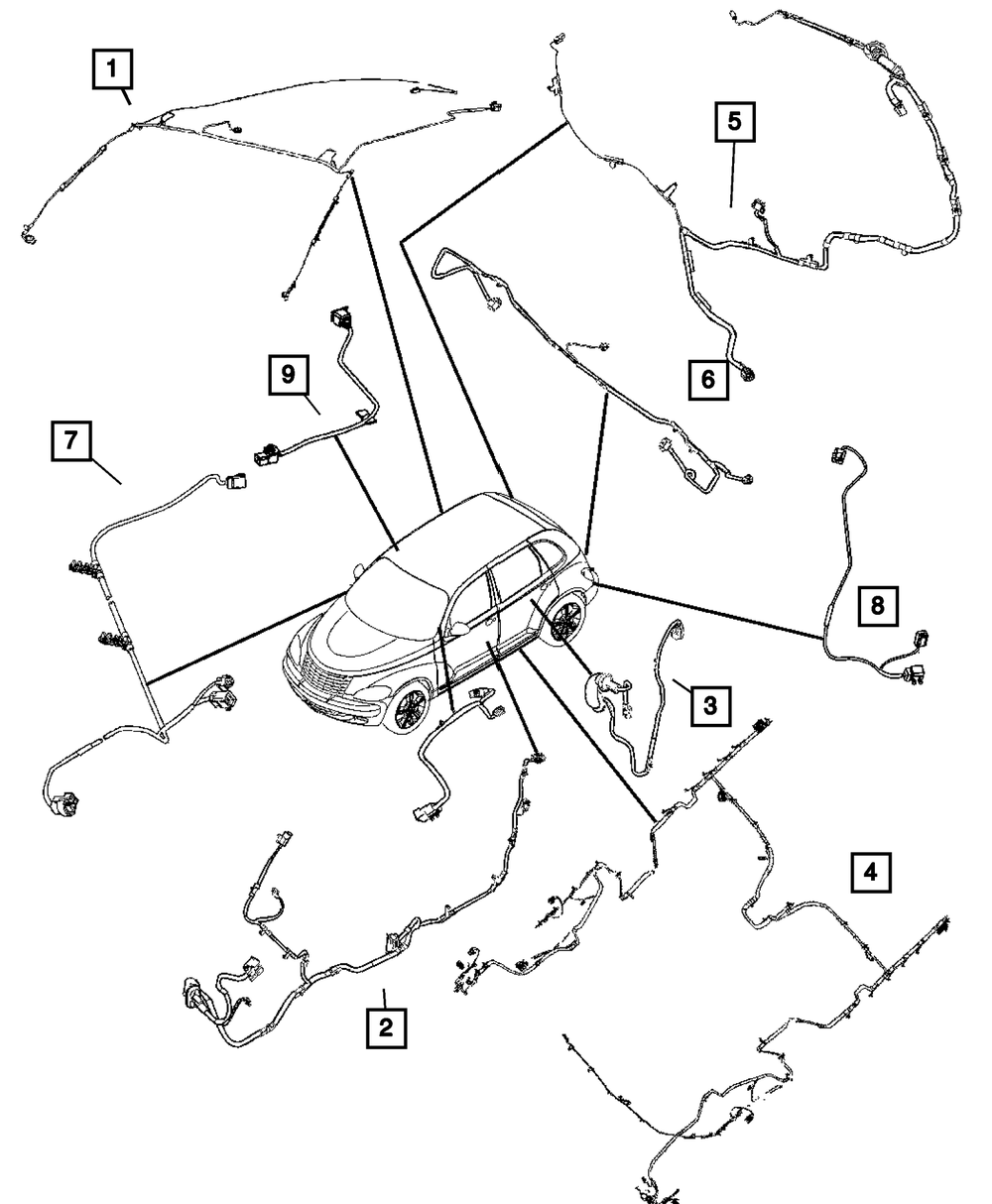 1
5
9
6
7
8
3
4
2