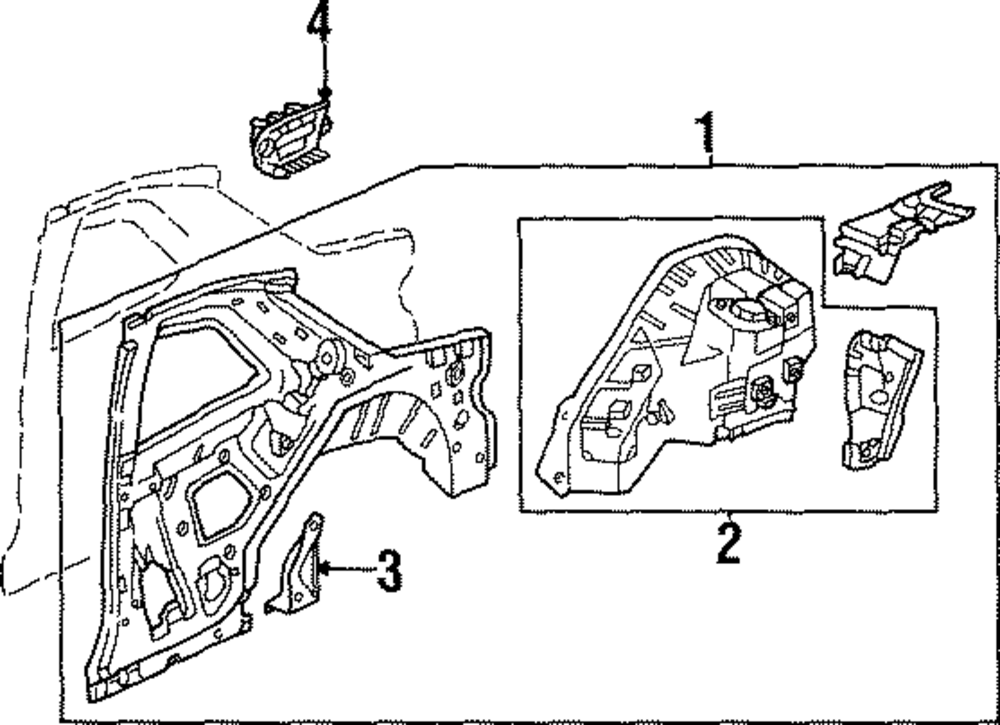 4
1
2
3