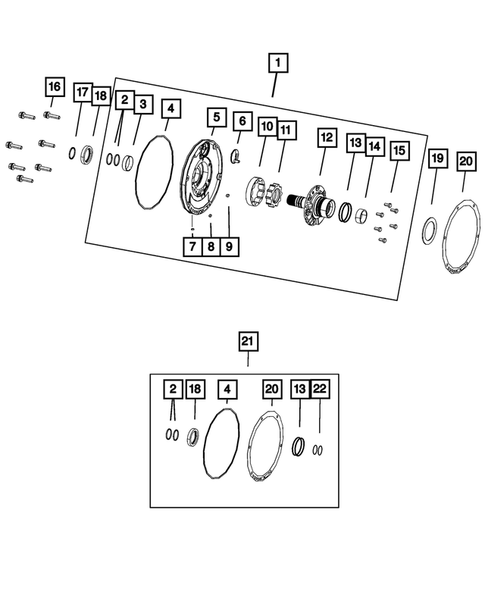 1
16
17
18
2
3
4
5
6
10
11
12
13
14
15
19
20
7
8
9
21
2
18
4
20
13
22