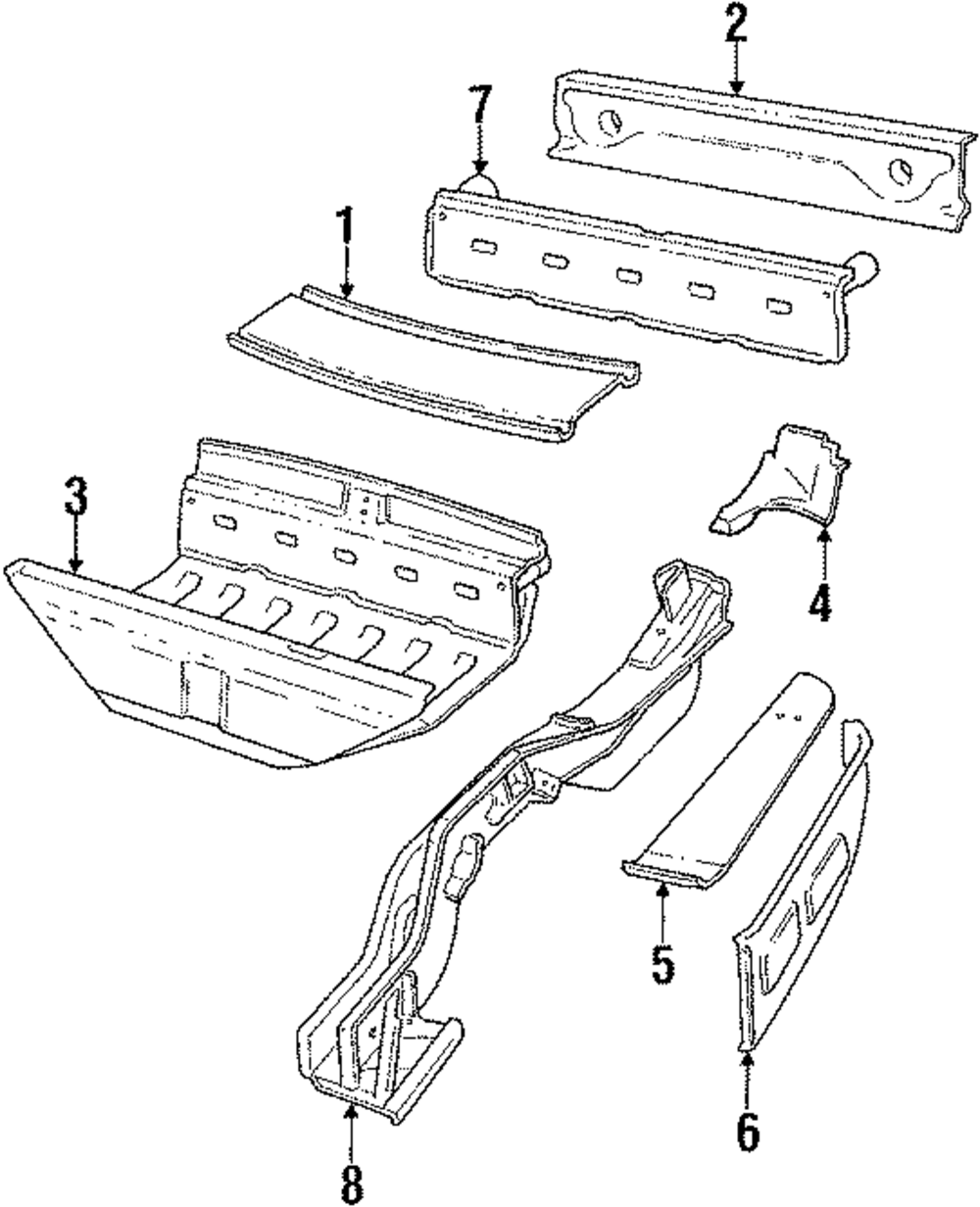 2
7
1
3
4
5
6
8