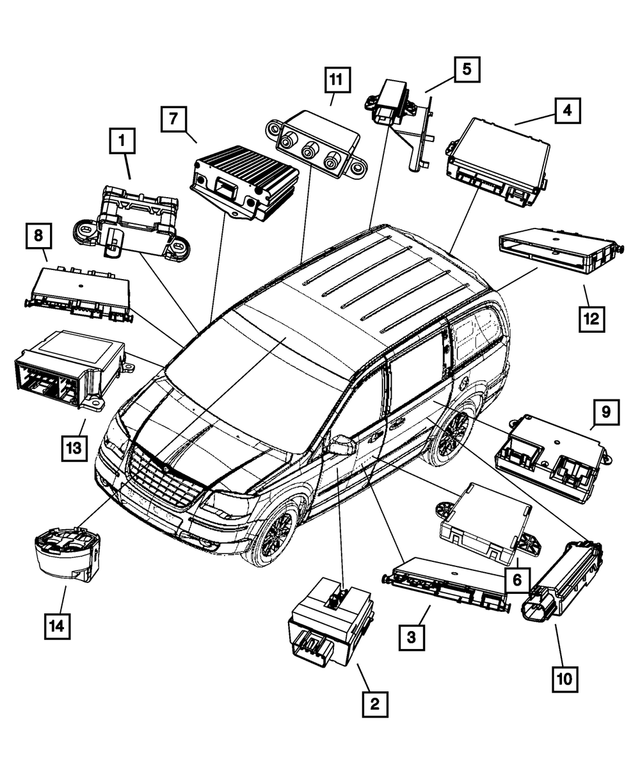 11
5
7
4
1
8
12
13
9
6
14
3
10
2