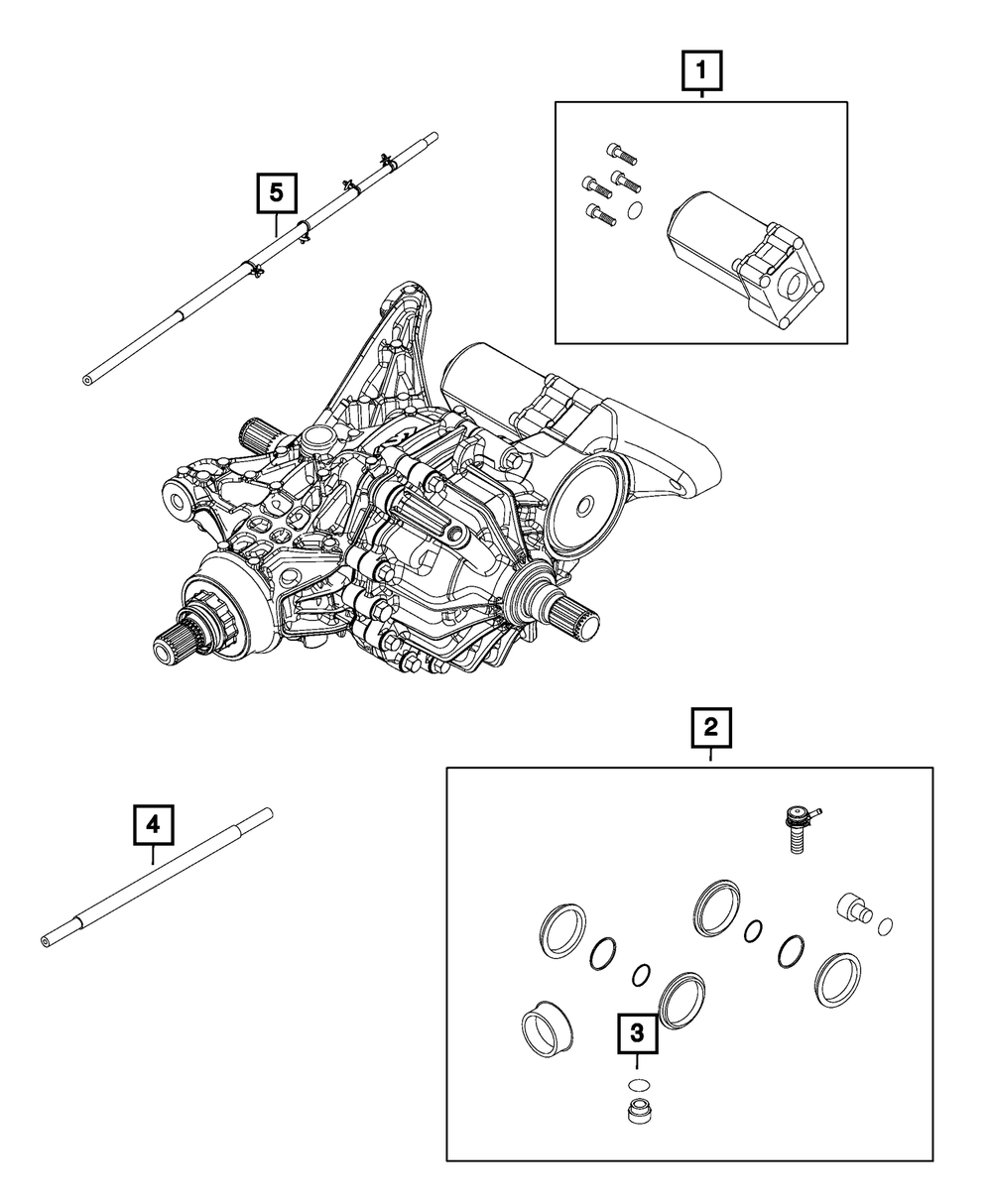 1

5

2

4

3