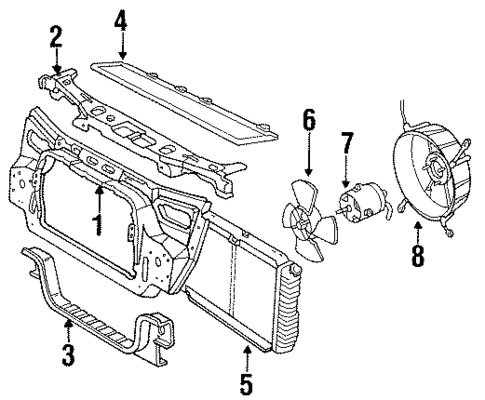 2
4
6
7
1
8
3
5