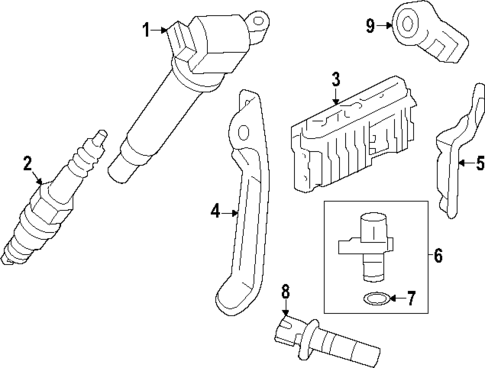 1
9
3
2
5
4
6
7
8