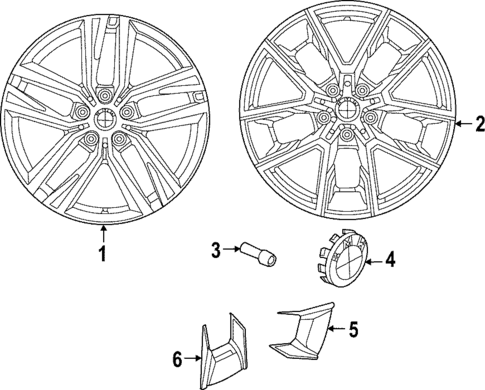 2
1
3
4
5
6