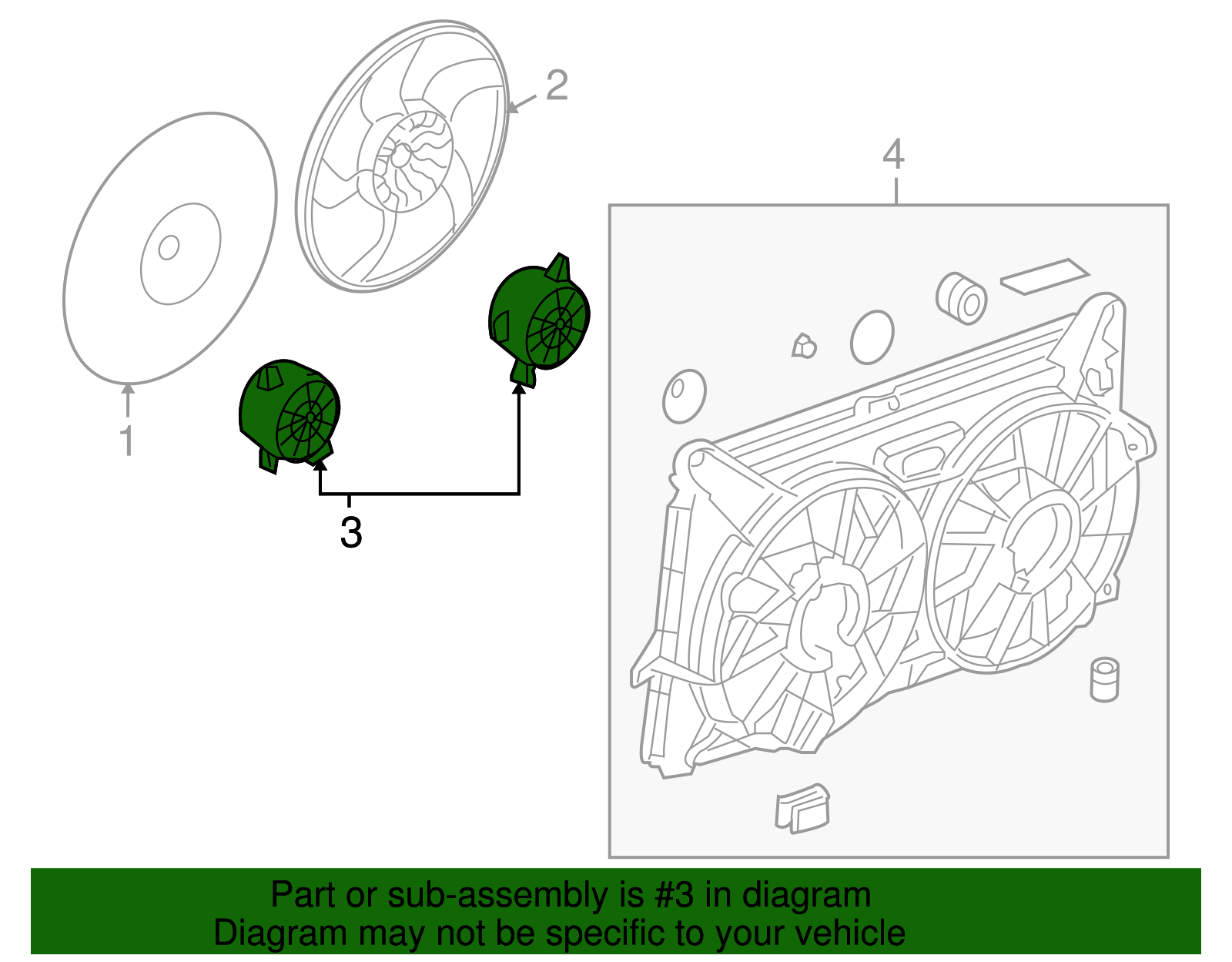 2

4

1

3

Part or sub-assembly is #3 in diagram
Diagram may not be specific to your vehicle